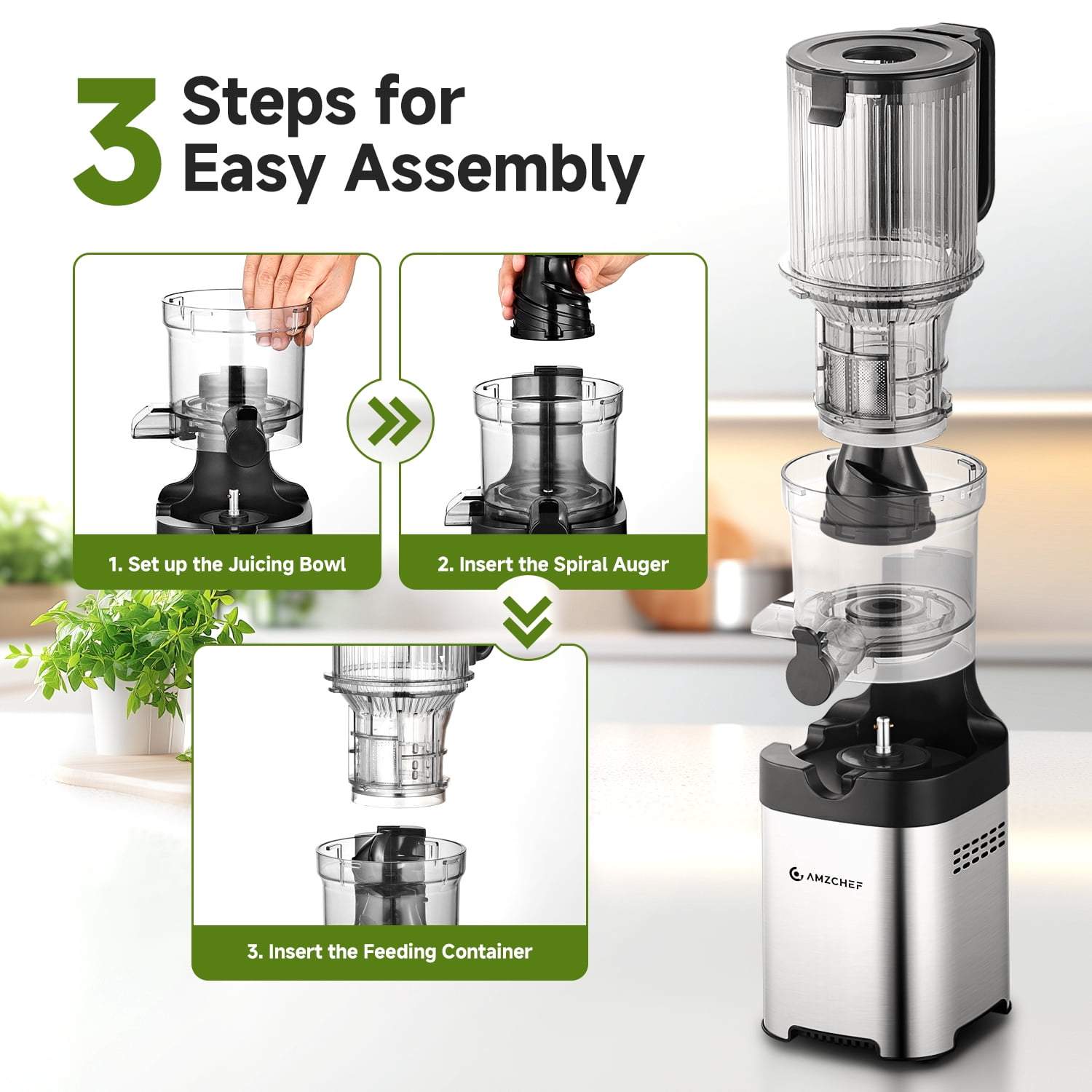 3 Steps for Easy Assembly

1. Set up the Juicing Bowl

2. Insert the Spiral Auger

3. Insert the Feeding Container

AMZCHEF