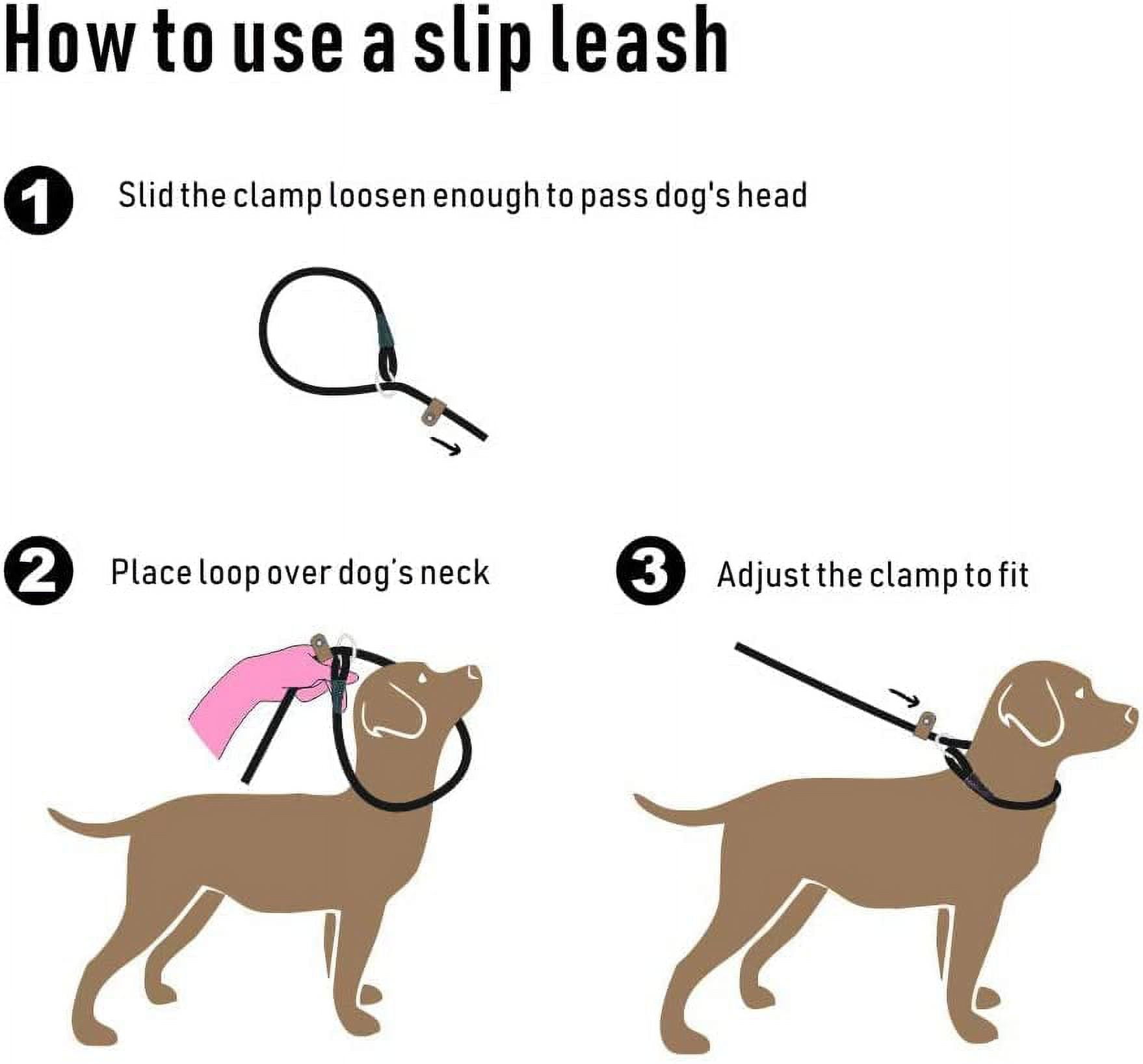 How to use a slip leash

1 Slid the clamp loosen enough to pass dog's head

2 Place loop over dog's neck

3 Adjust the clamp to fit