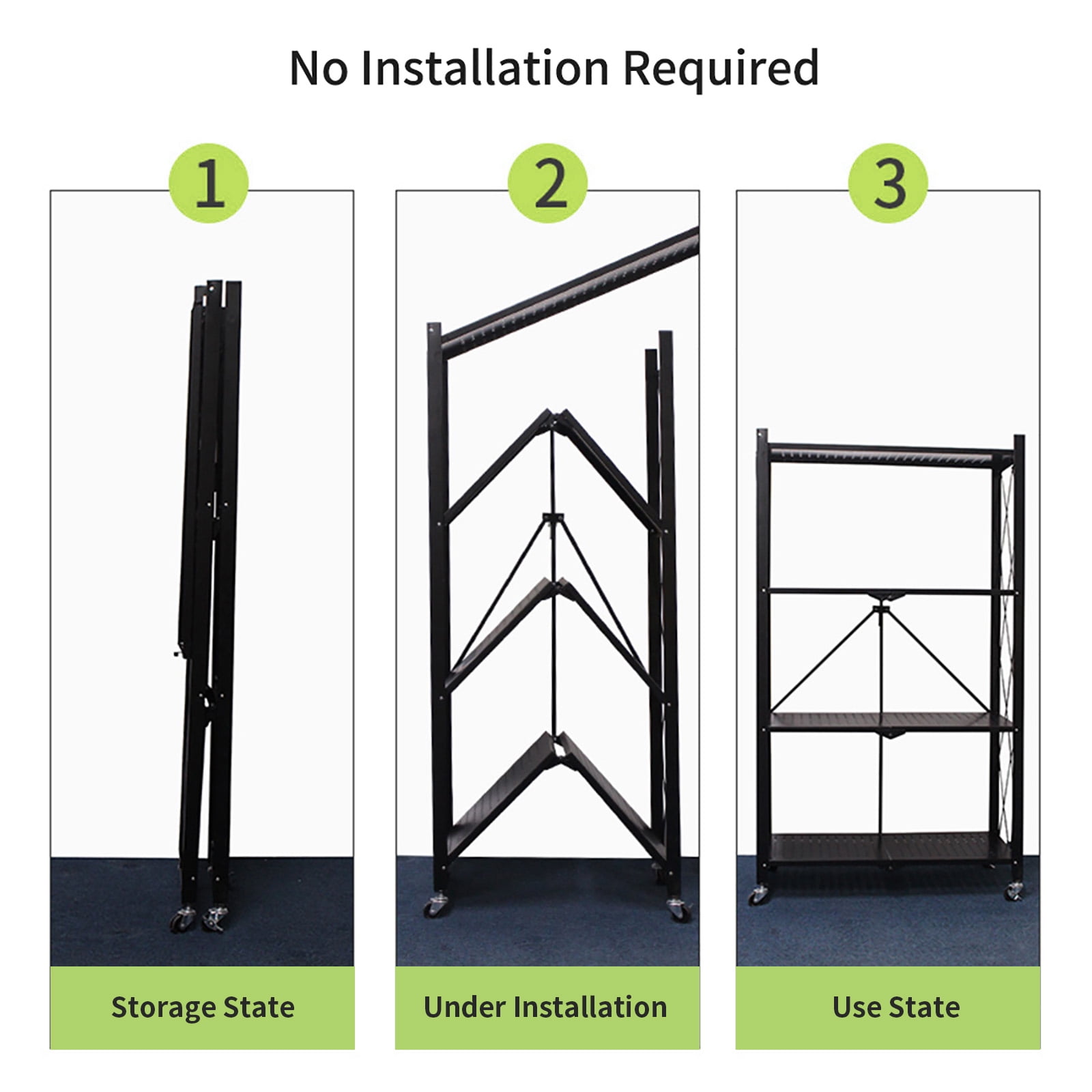 No Installation Required

1

Storage State

2

Under Installation

3

Use State