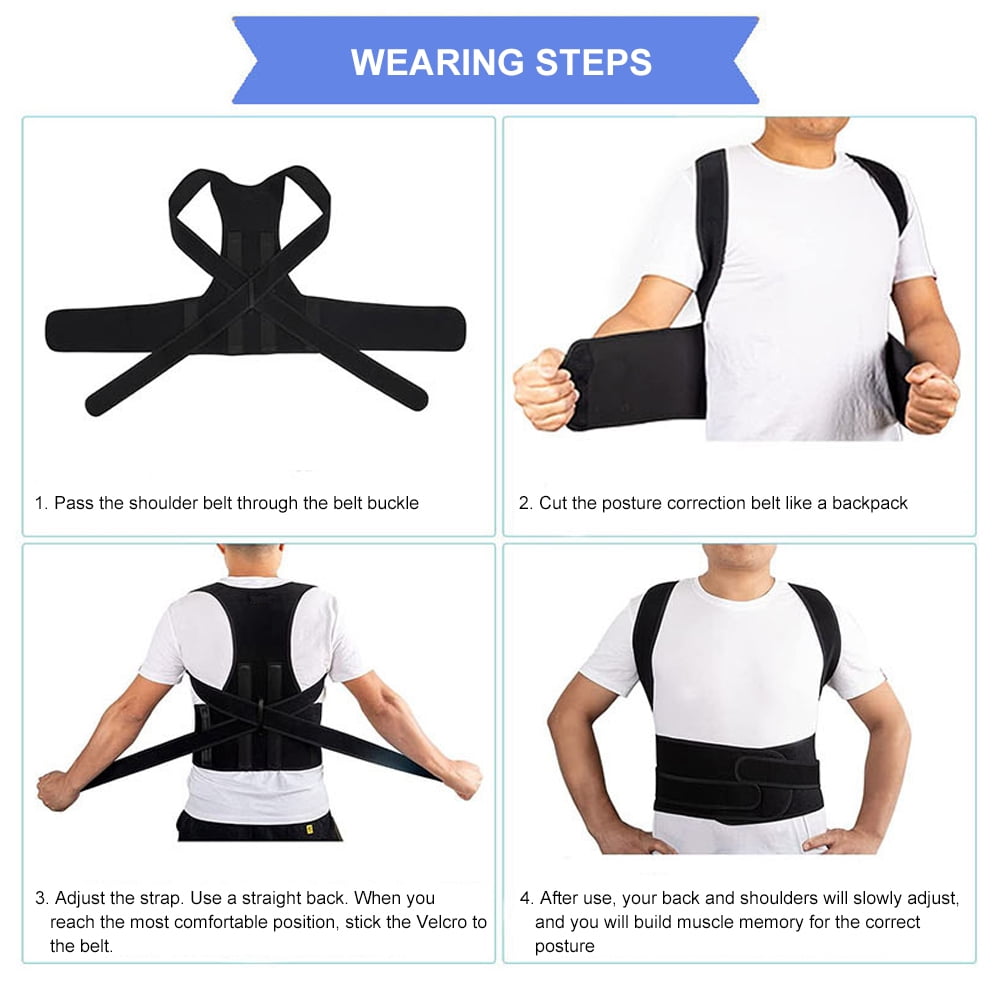 WEARING STEPS

1. Pass the shoulder belt through the belt buckle

2. Cut the posture correction belt like a backpack

3. Adjust the strap. Use a straight back. When you reach the most comfortable position, stick the Velcro to the belt.

4. After use, your back and shoulders will slowly adjust, and you will build muscle memory for the correct posture