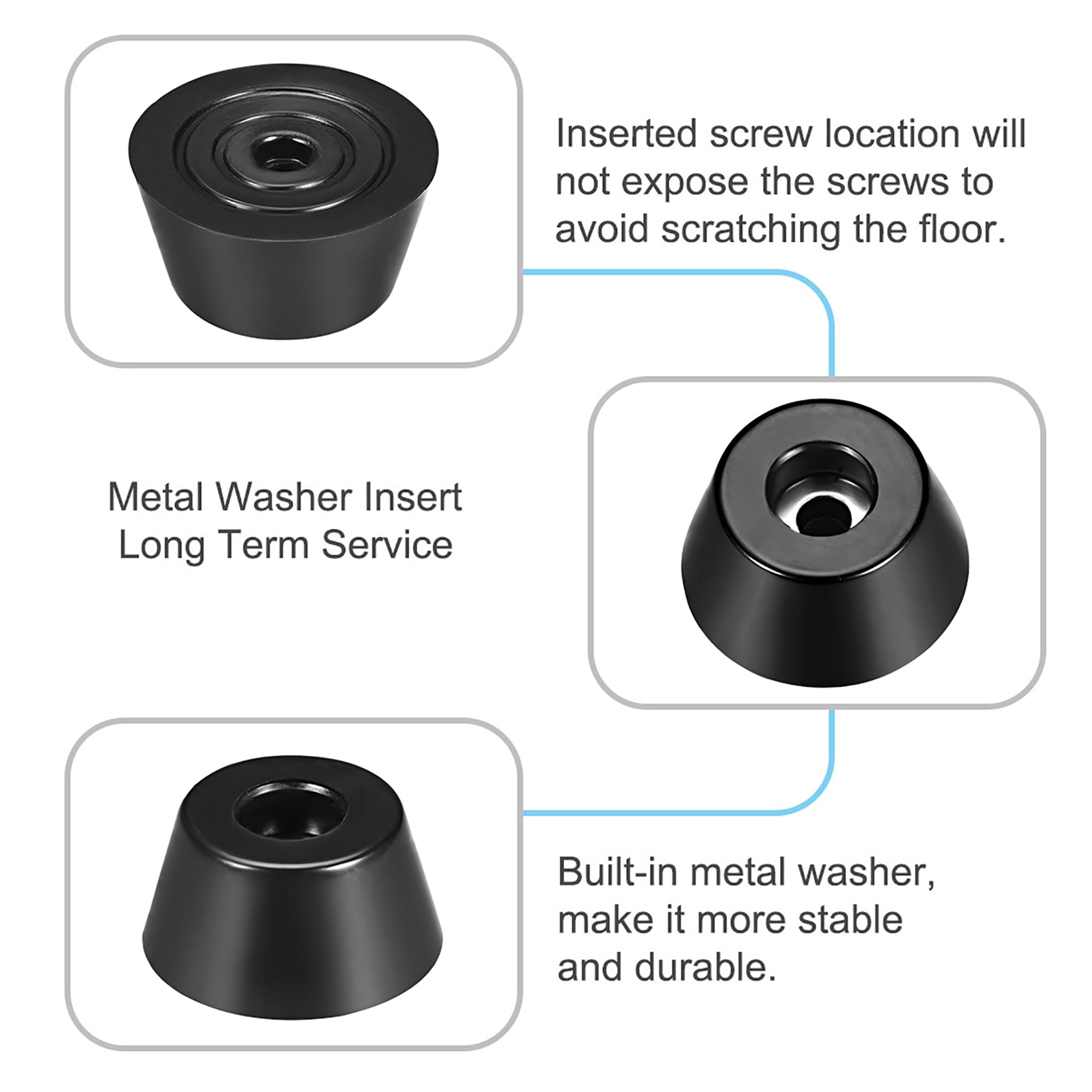 Inserted screw location will not expose the screws to avoid scratching the floor.

Metal Washer Insert
Long Term Service

Built-in metal washer, make it more stable and durable.