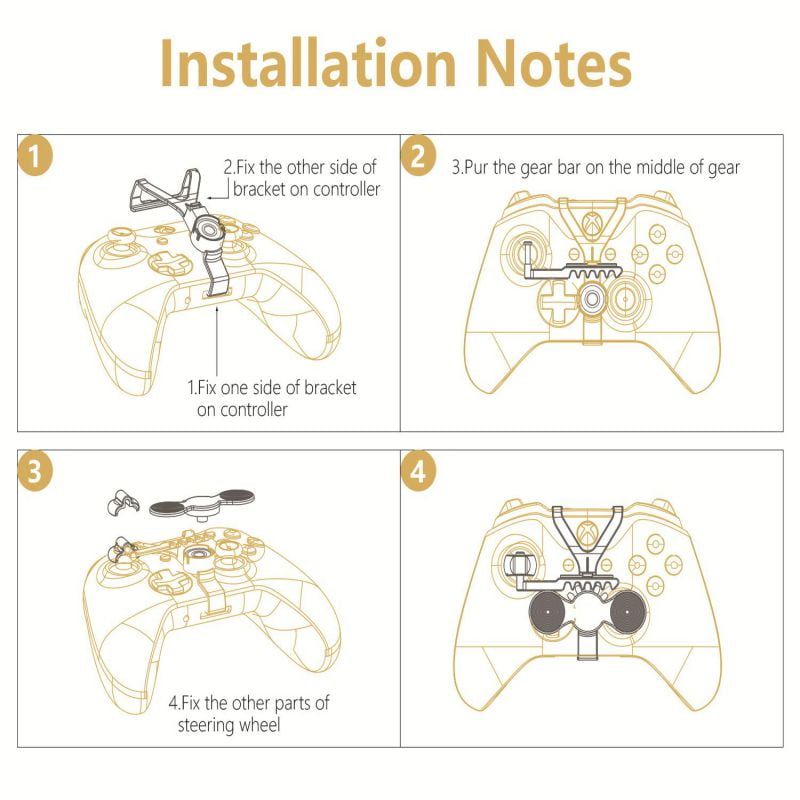 Installation Notes

1

2.Fix the other side of bracket on controller

1.Fix one side of bracket on controller

2

3.Pur the gear bar on the middle of gear

3

4.Fix the other parts of steering wheel

4