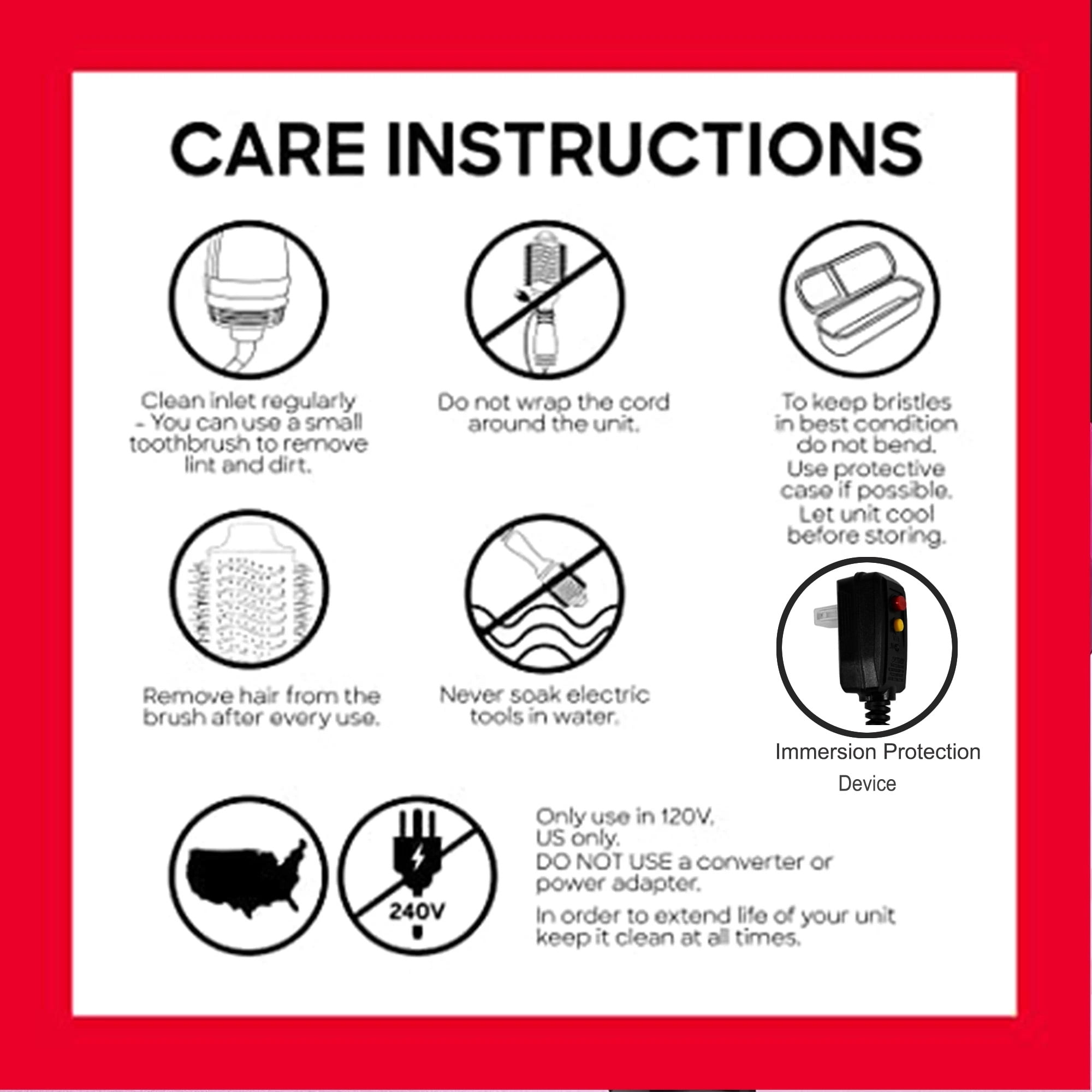 CARE INSTRUCTIONS

Clean inlet regularly - You can use a small toothbrush to remove lint and dirt.

Do not wrap the cord around the unit.

To keep bristles in best condition do not bend. Use protective case if possible. Let unit cool before storing.

Remove hair from the brush after every use.

Never soak electric tools in water.

Immersion Protection Device

240V

Only use in 120V. US only. DO NOT USE a converter or power adapter.

In order to extend life of your unit keep it clean at all times.