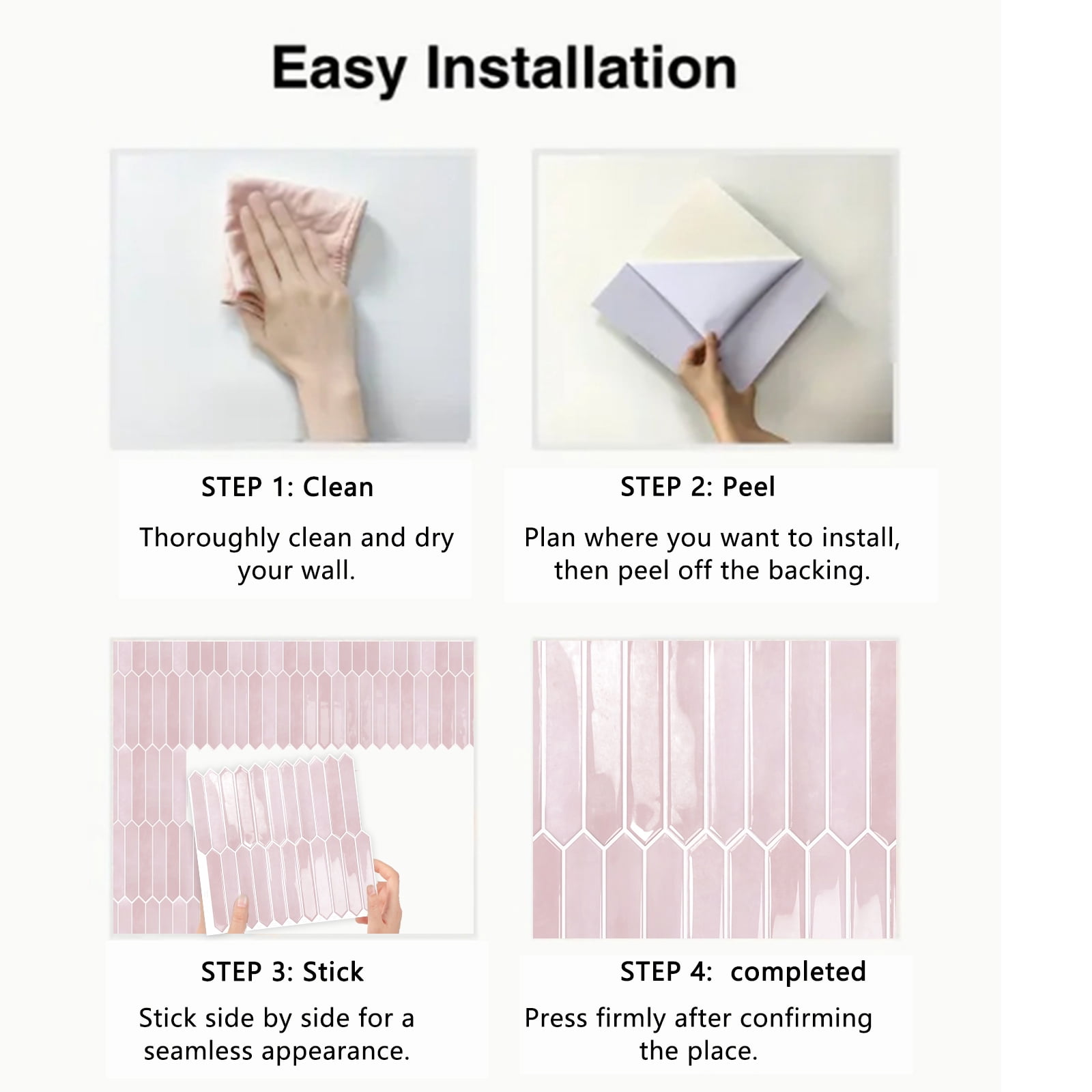 Easy Installation

STEP 1: Clean

Thoroughly clean and dry your wall.

STEP 2: Peel

Plan where you want to install, then peel off the backing.

STEP 3: Stick

Stick side by side for a seamless appearance.

STEP 4: completed

Press firmly after confirming the place.