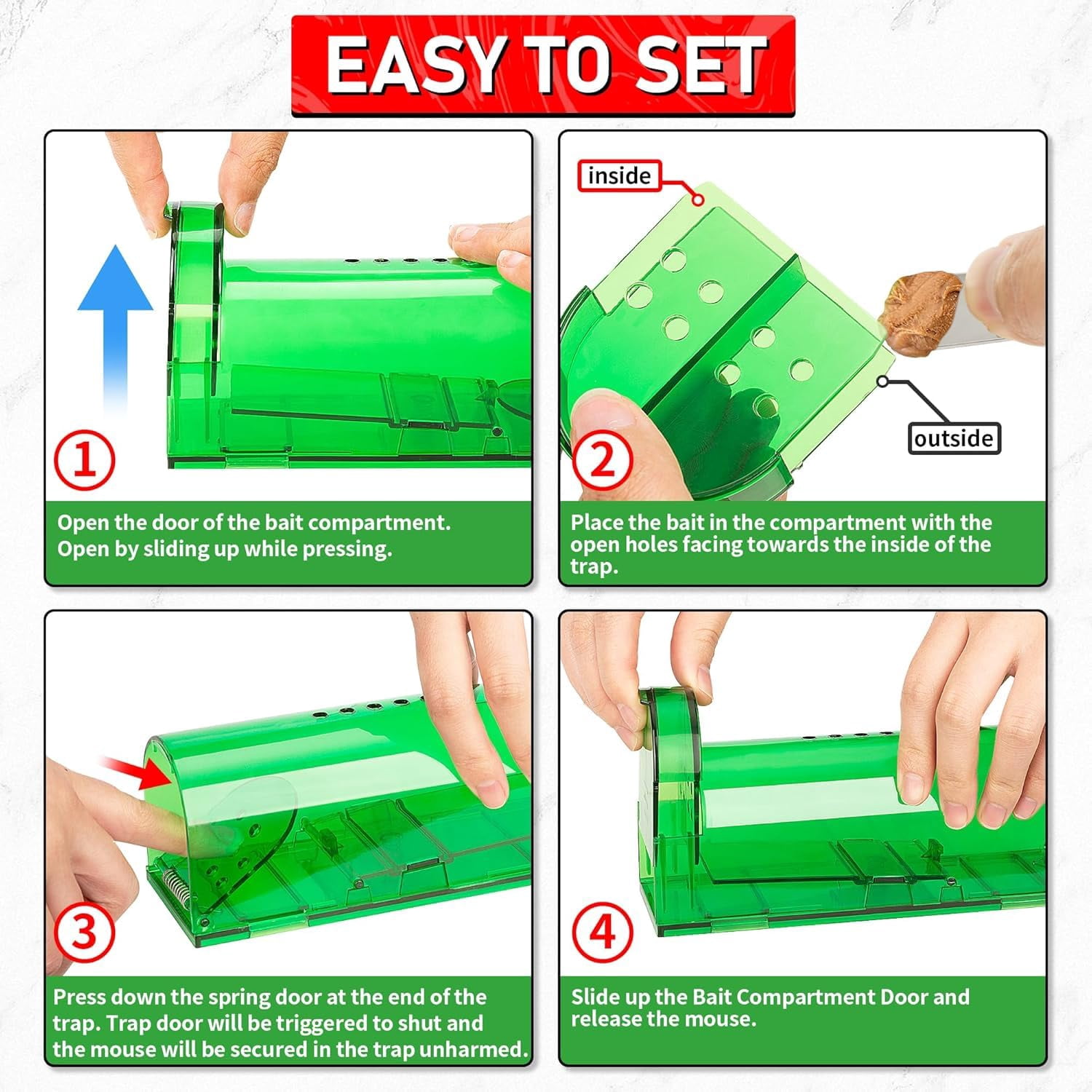 EASY TO SET

①

Open the door of the bait compartment. Open by sliding up while pressing.

inside

outside

②

Place the bait in the compartment with the open holes facing towards the inside of the trap.

③

Press down the spring door at the end of the trap. Trap door will be triggered to shut and the mouse will be secured in the trap unharmed.

④

Slide up the Bait Compartment Door and release the mouse.