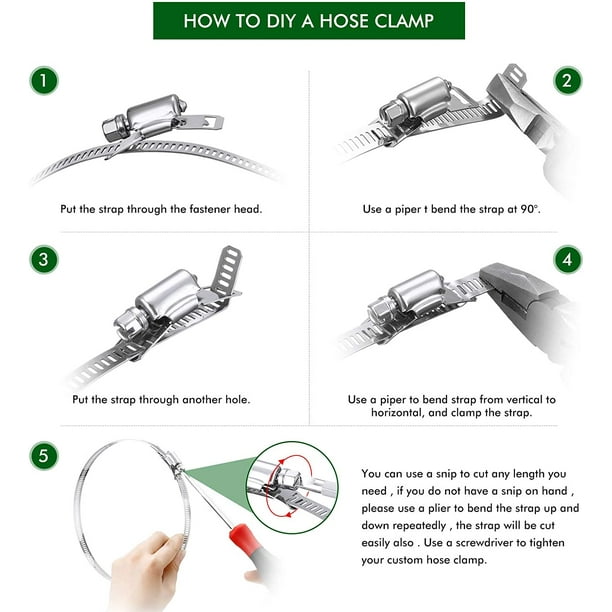 HOW TO DIY A HOSE CLAMP

1

Put the strap through the fastener head.

2

Use a piper t bend the strap at 90°.

3

Put the strap through another hole.

4

Use a piper to bend strap from vertical to horizontal, and clamp the strap.

5

You can use a snip to cut any length you need , if you do not have a snip on hand , please use a plier to bend the strap up and down repeatedly , the strap will be cut easily also . Use a screwdriver to tighten your custom hose clamp.