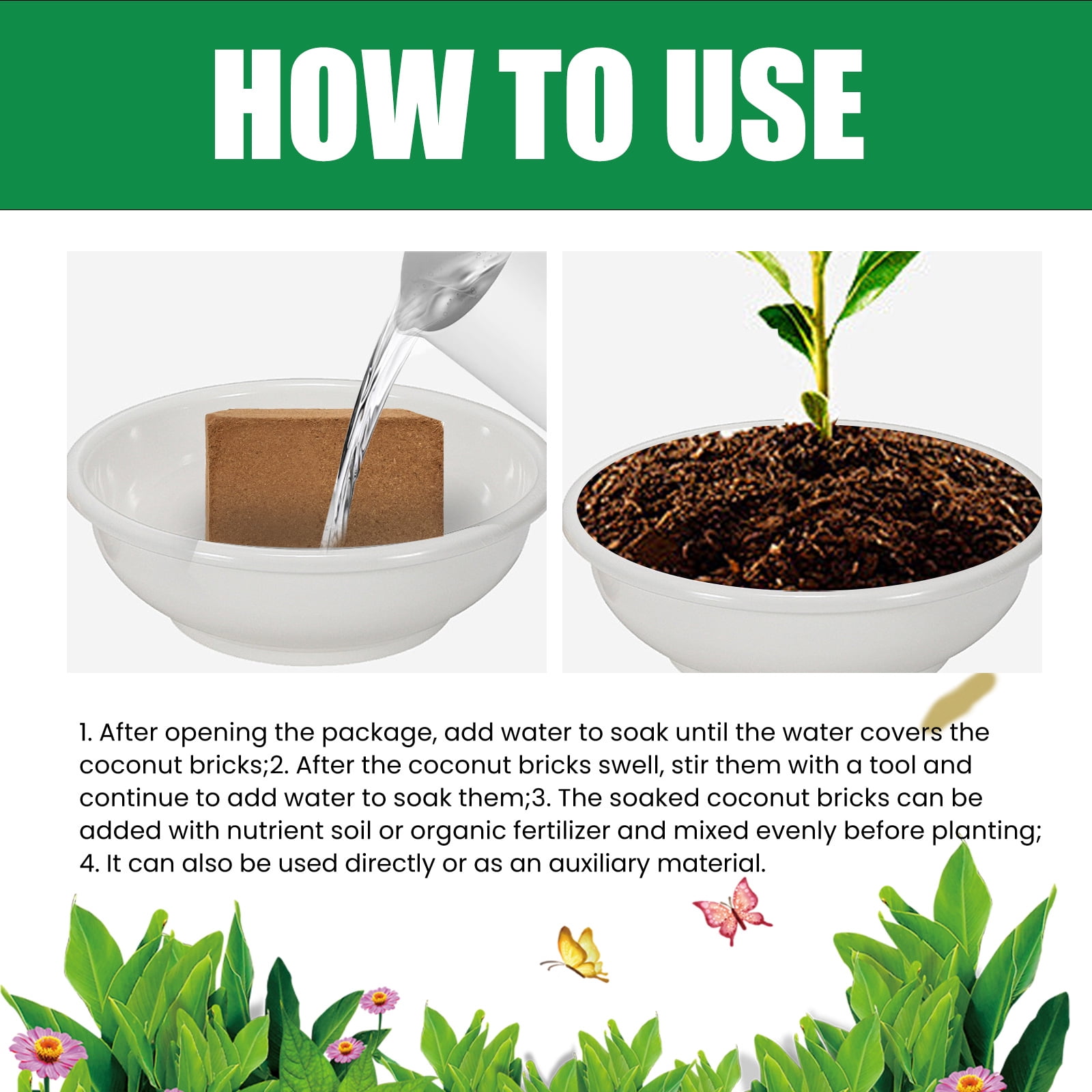 HOW TO USE

1. After opening the package, add water to soak until the water covers the coconut bricks;2. After the coconut bricks swell, stir them with a tool and continue to add water to soak them;3. The soaked coconut bricks can be added with nutrient soil or organic fertilizer and mixed evenly before planting; 4. It can also be used directly or as an auxiliary material.