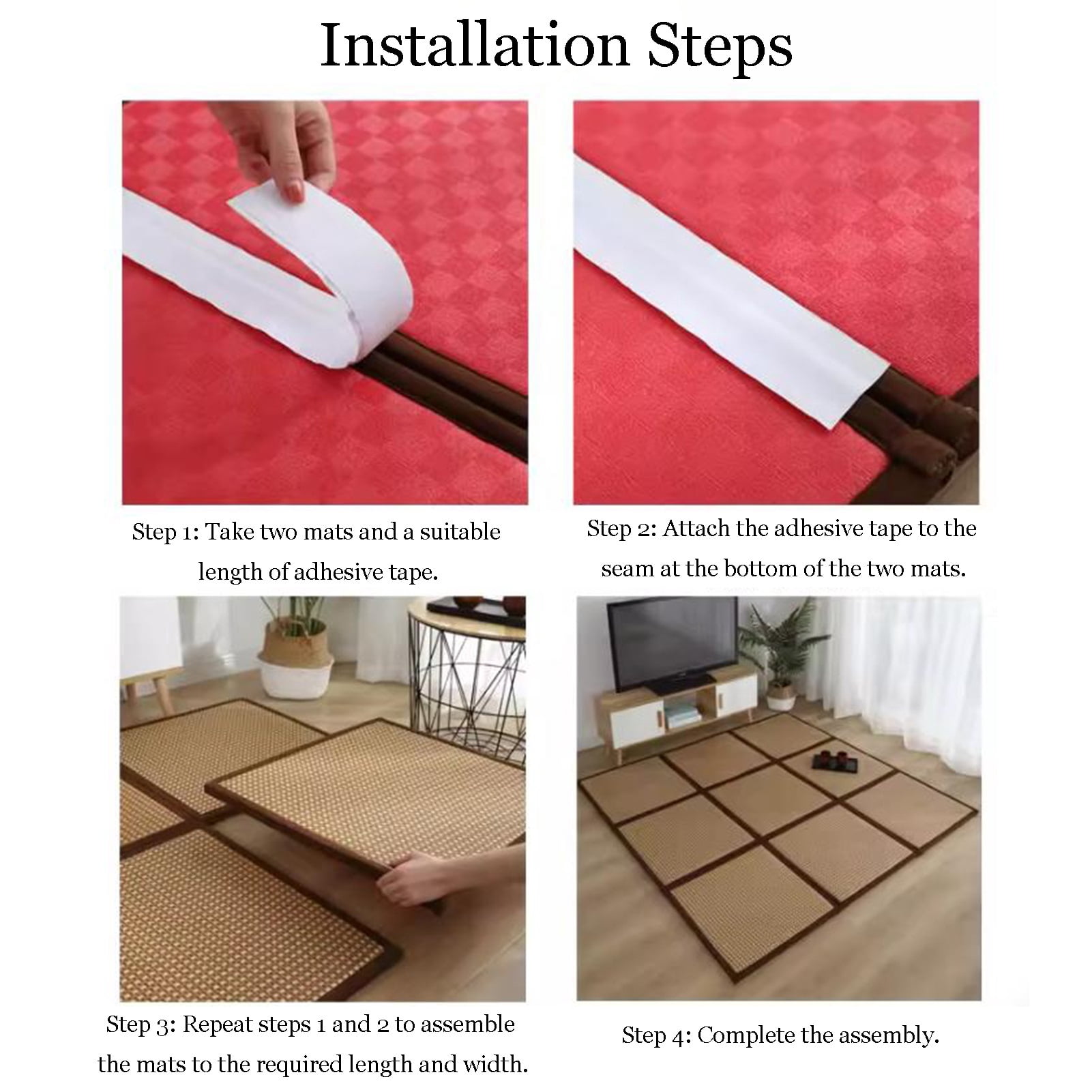 Installation Steps

Step 1: Take two mats and a suitable length of adhesive tape.

Step 2: Attach the adhesive tape to the seam at the bottom of the two mats.

Step 3: Repeat steps 1 and 2 to assemble the mats to the required length and width.

Step 4: Complete the assembly.