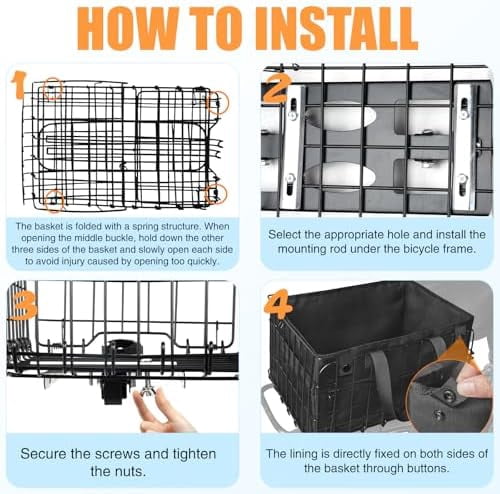 HOW TO INSTALL

1

The basket is folded with a spring structure. When opening the middle buckle, hold down the other three sides of the basket and slowly open each side to avoid injury caused by opening too quickly.

2

Select the appropriate hole and install the mounting rod under the bicycle frame.

3

Secure the screws and tighten the nuts.

4

The lining is directly fixed on both sides of the basket through buttons.