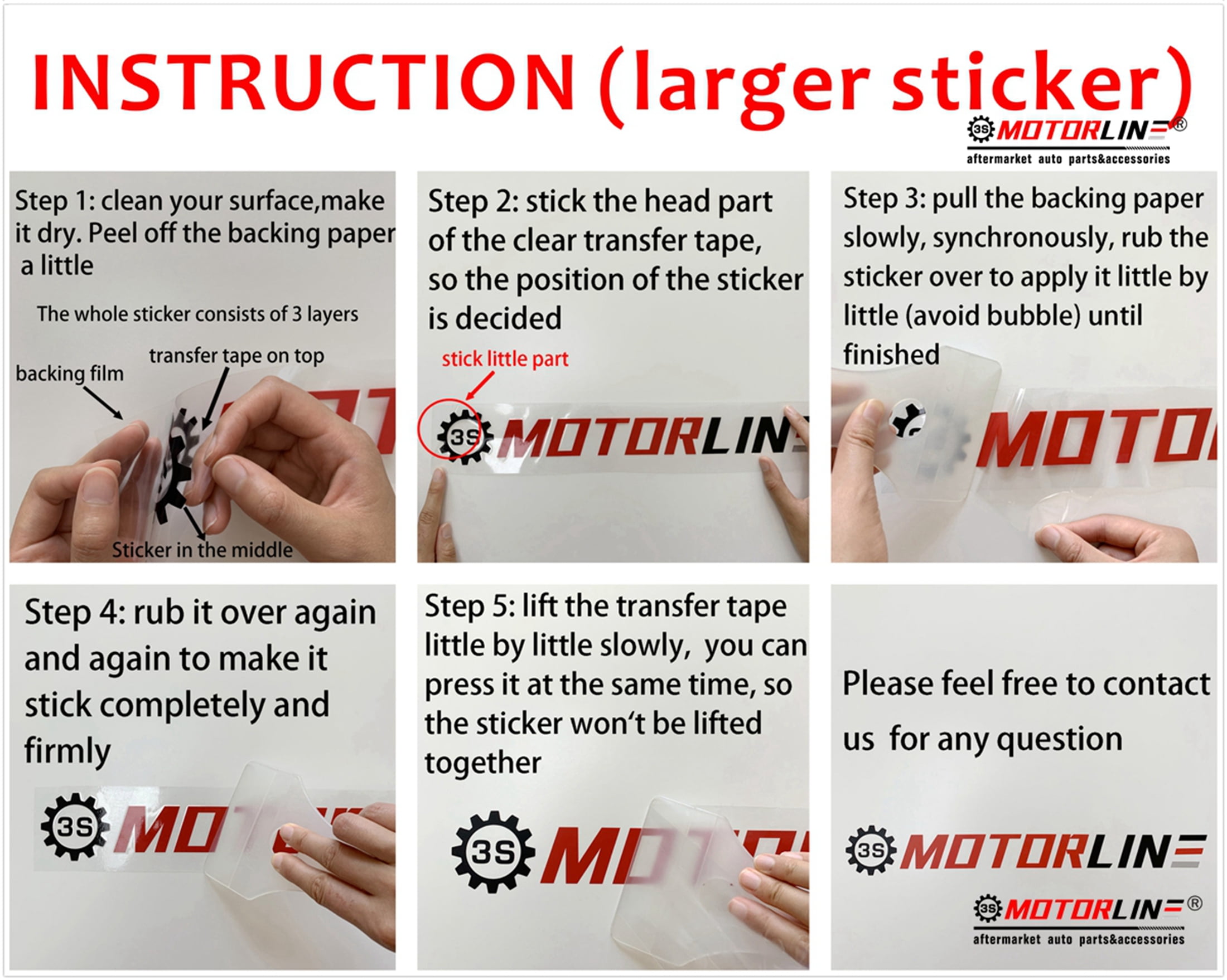 INSTRUCTION (larger sticker)

3S MOTORLINE®
aftermarket auto parts&accessories

Step 1: clean your surface,make it dry. Peel off the backing paper a little

The whole sticker consists of 3 layers

transfer tape on top

backing film

Sticker in the middle

Step 2: stick the head part of the clear transfer tape, so the position of the sticker is decided

stick little part

3S MOTORLIN

Step 3: pull the backing paper slowly, synchronously, rub the sticker over to apply it little by little (avoid bubble) until finished

MOTO

Step 4: rub it over again and again to make it stick completely and firmly

3S MO

Step 5: lift the transfer tape little by little slowly, you can press it at the same time, so the sticker won't be lifted together

3S M

Please feel free to contact us for any question

3S MOTORLINE

3S MOTORLINE®
aftermarket auto parts&accessories