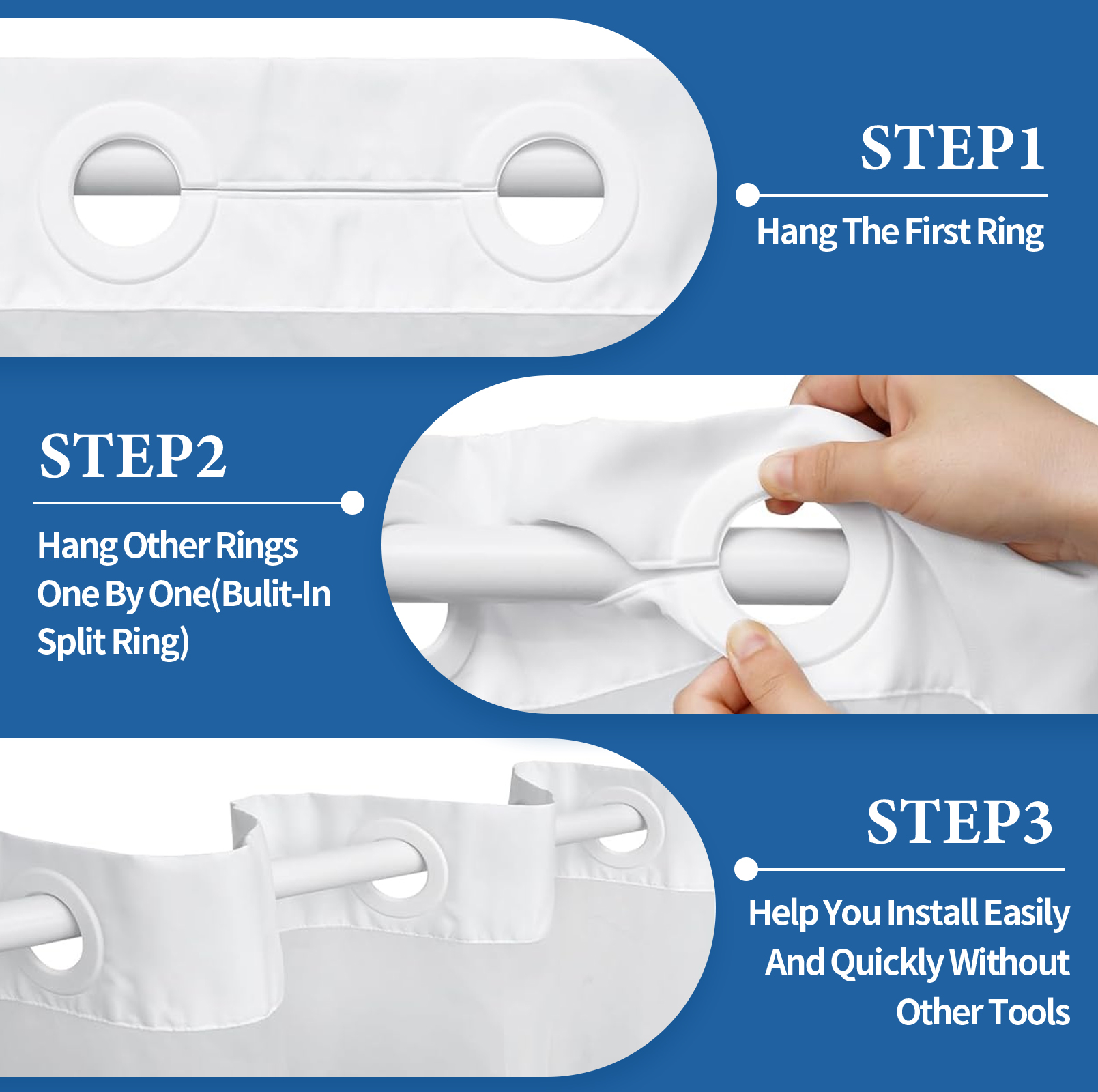 STEP1

Hang The First Ring

STEP2

Hang Other Rings One By One(Bulit-In Split Ring)

STEP3

Help You Install Easily And Quickly Without Other Tools