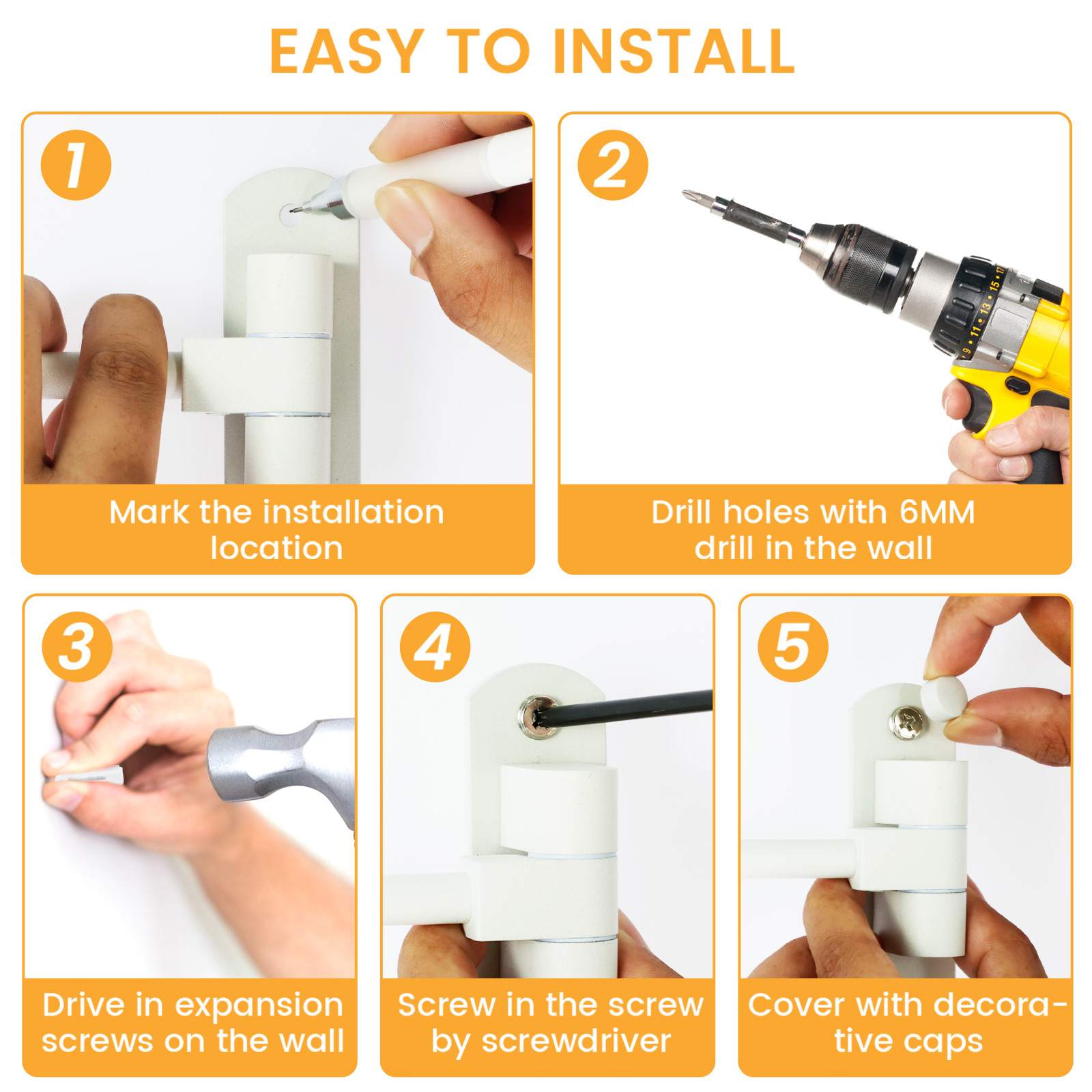 EASY TO INSTALL

1

Mark the installation location

2

9 • 11 • 13 • 15 • 17

Drill holes with 6MM drill in the wall

3

Drive in expansion screws on the wall

4

Screw in the screw by screwdriver

5

Cover with decorative caps