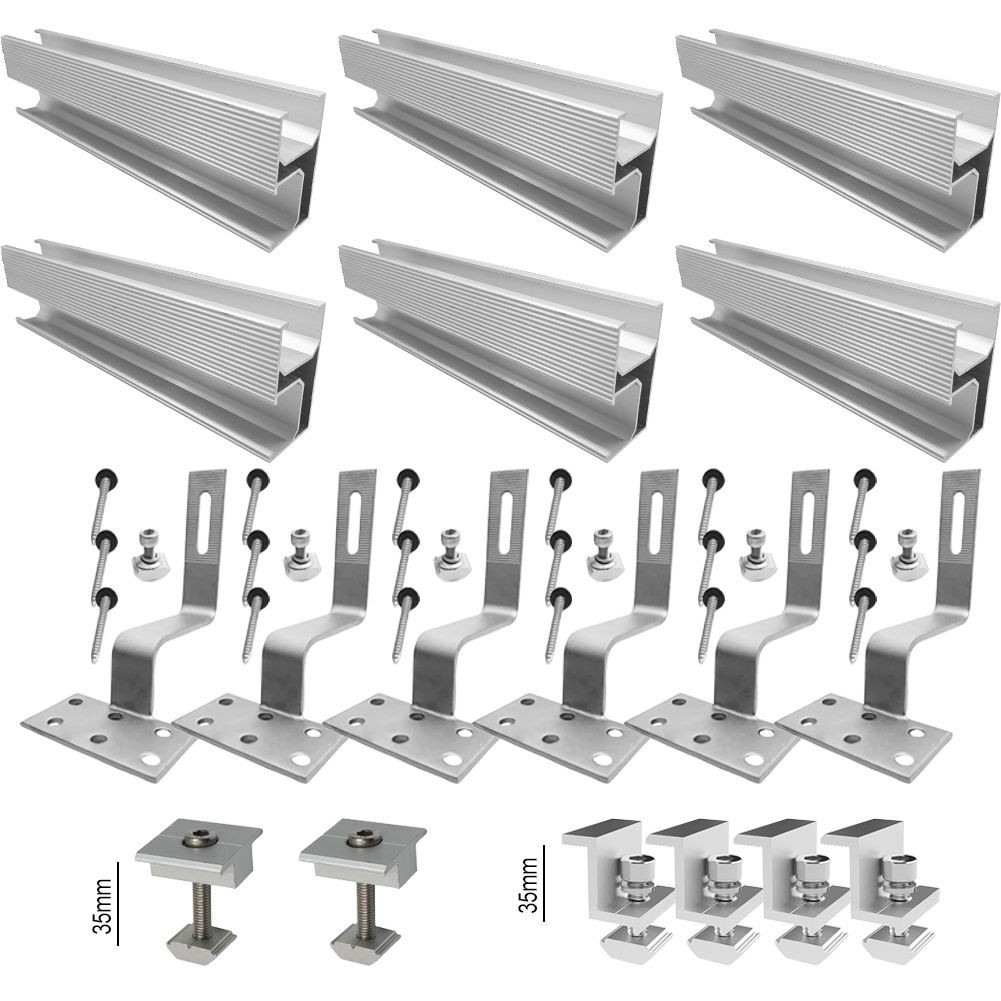 35mm

35mm