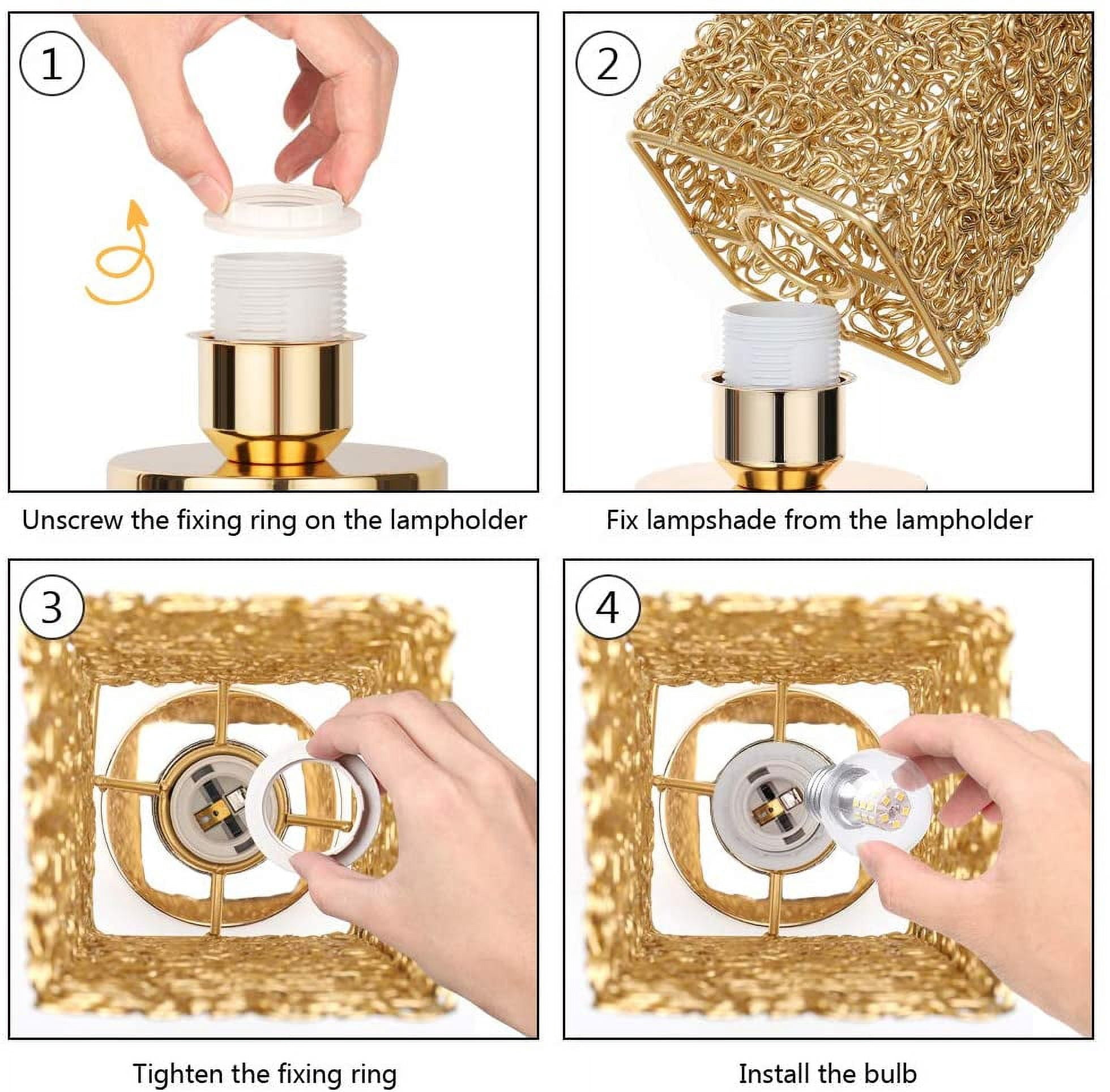 1

Unscrew the fixing ring on the lampholder

2

Fix lampshade from the lampholder

3

Tighten the fixing ring

4

Install the bulb