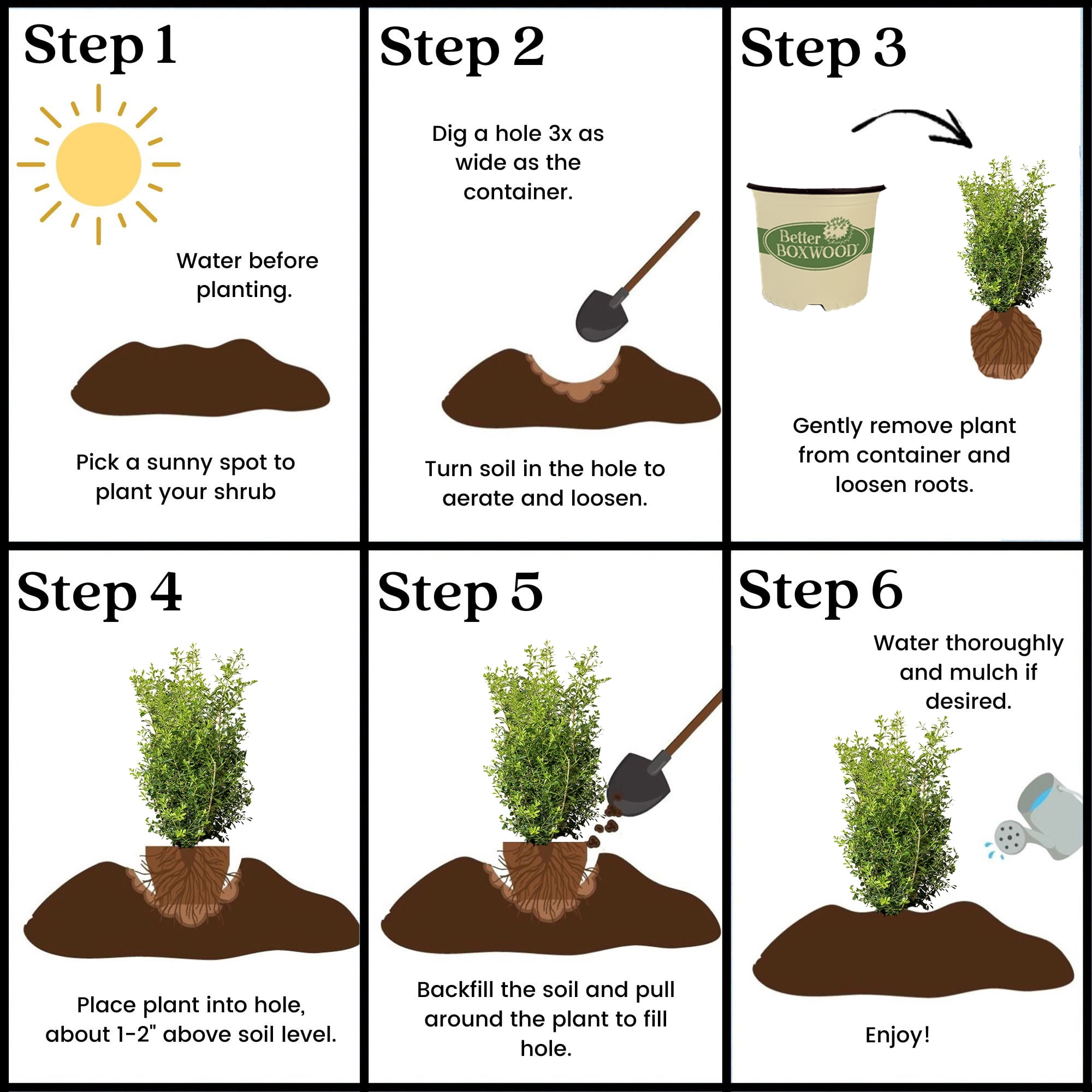 Step 1

Water before planting.

Pick a sunny spot to plant your shrub

Step 2

Dig a hole 3x as wide as the container.

Turn soil in the hole to aerate and loosen.

Step 3

Better BOXWOOD

Gently remove plant from container and loosen roots.

Step 4

Place plant into hole, about 1-2" above soil level.

Step 5

Backfill the soil and pull around the plant to fill hole.

Step 6

Water thoroughly and mulch if desired.

Enjoy!