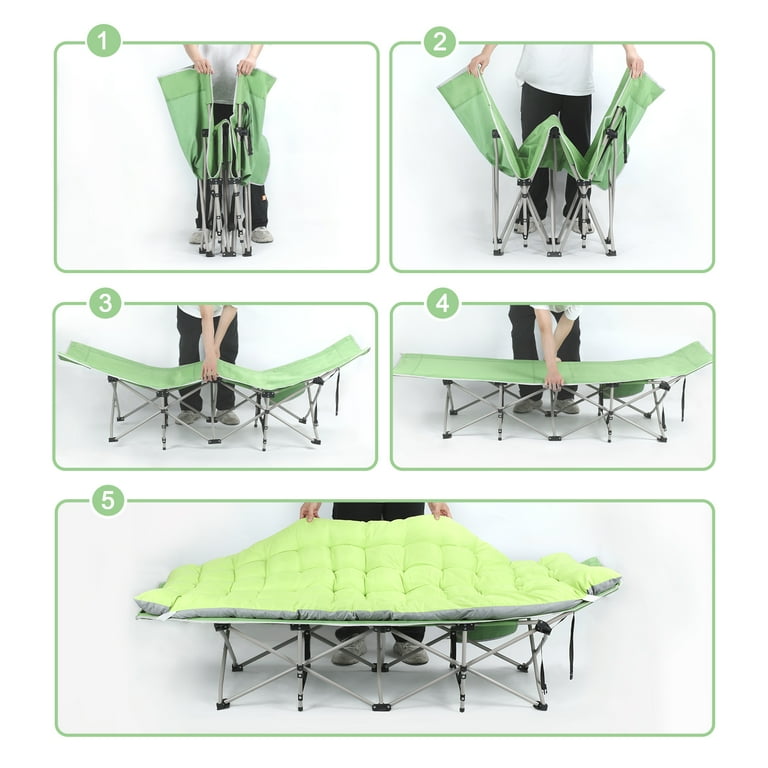 1
2
3
4
5