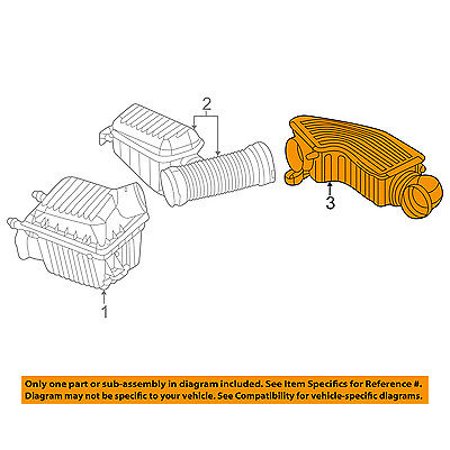 2

3

1

Only one part or sub-assembly in diagram included. See Item Specifics for Reference #.
Diagram may not be specific to your vehicle. See Compatibility for vehicle-specific diagrams.