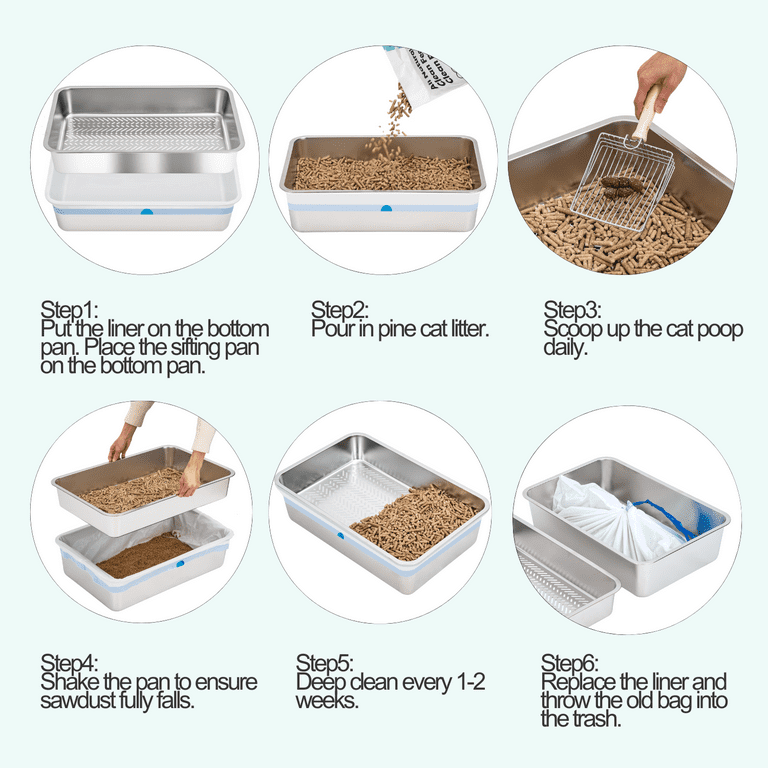 Step1:
Put the liner on the bottom pan. Place the sifting pan on the bottom pan.

Step2:
Pour in pine cat litter.

Step3:
Scoop up the cat poop daily.

Step4:
Shake the pan to ensure sawdust fully falls.

Step5:
Deep clean every 1-2 weeks.

Step6:
Replace the liner and throw the old bag into the trash.