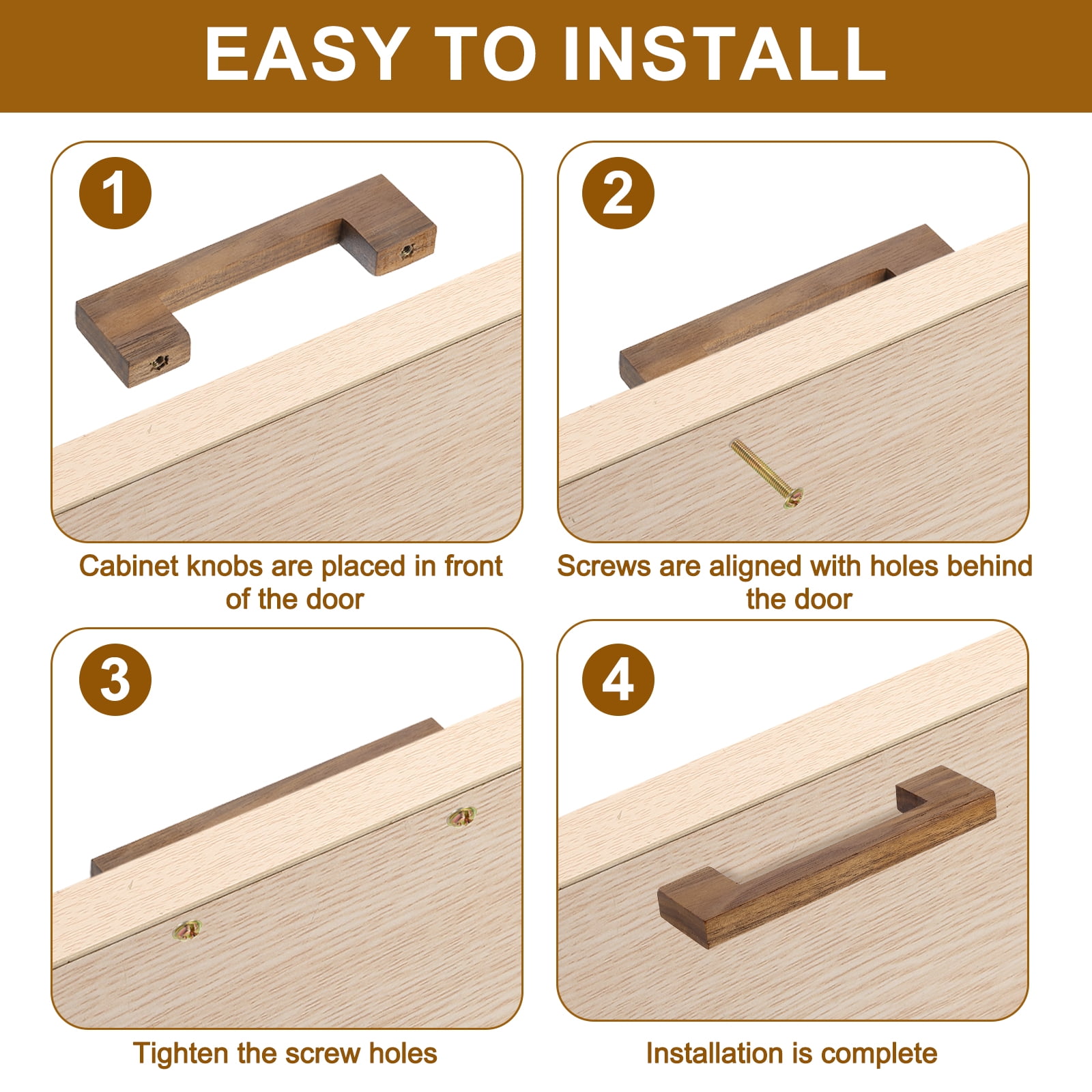 EASY TO INSTALL

1

Cabinet knobs are placed in front of the door

2

Screws are aligned with holes behind the door

3

Tighten the screw holes

4

Installation is complete