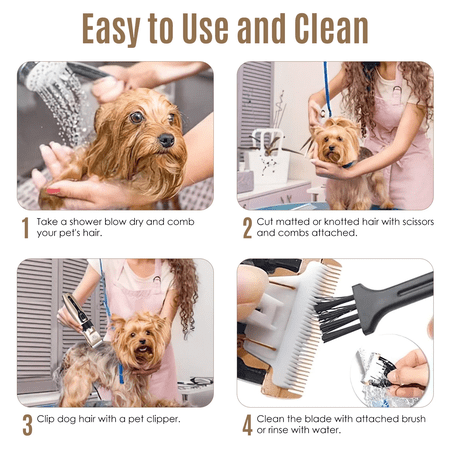 Easy to Use and Clean

1 Take a shower blow dry and comb your pet's hair.

2 Cut matted or knotted hair with scissors and combs attached.

3 Clip dog hair with a pet clipper.

4 Clean the blade with attached brush or rinse with water.