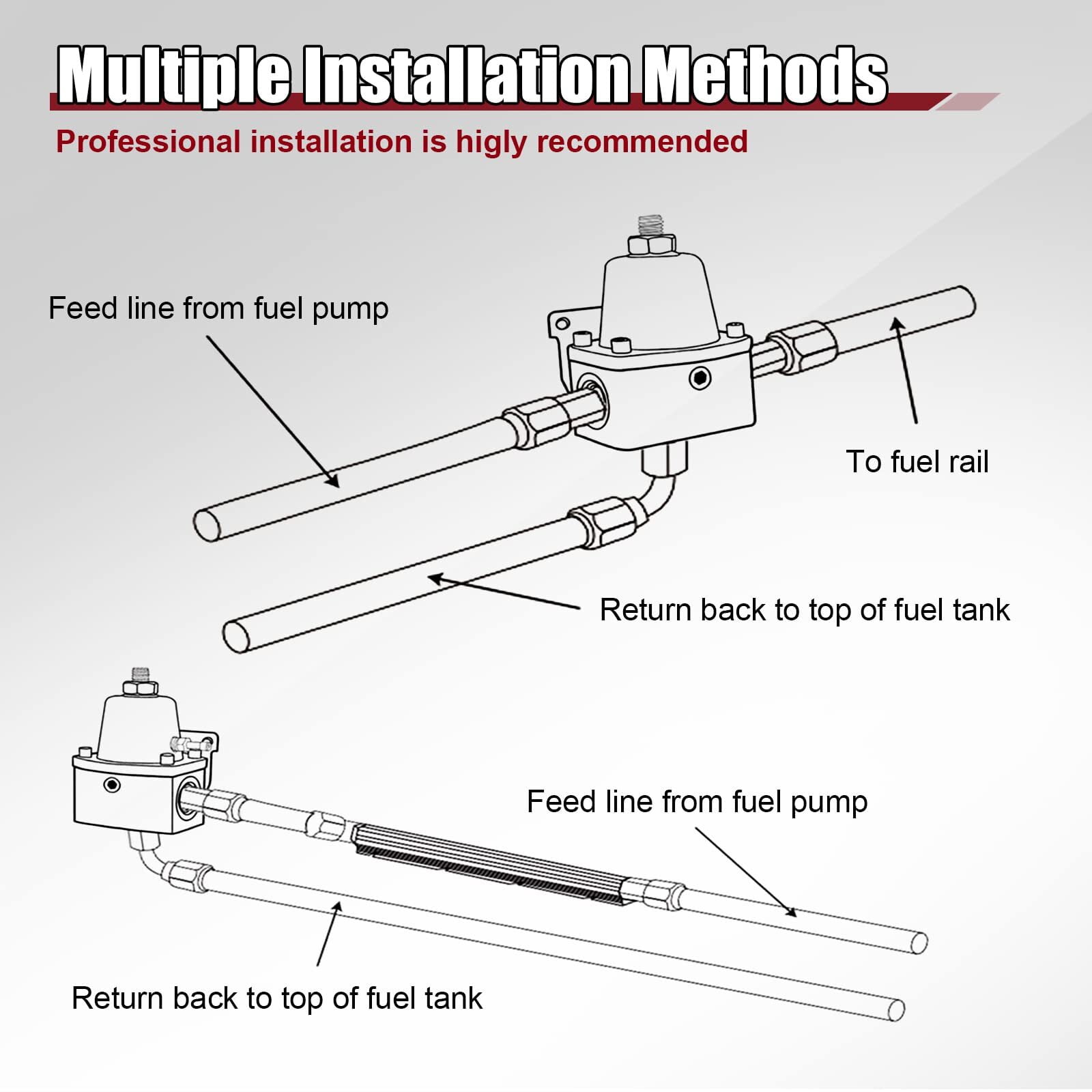 Multiple Installation Methods

Professional installation is higly recommended

Feed line from fuel pump

To fuel rail

Return back to top of fuel tank

Feed line from fuel pump

Return back to top of fuel tank