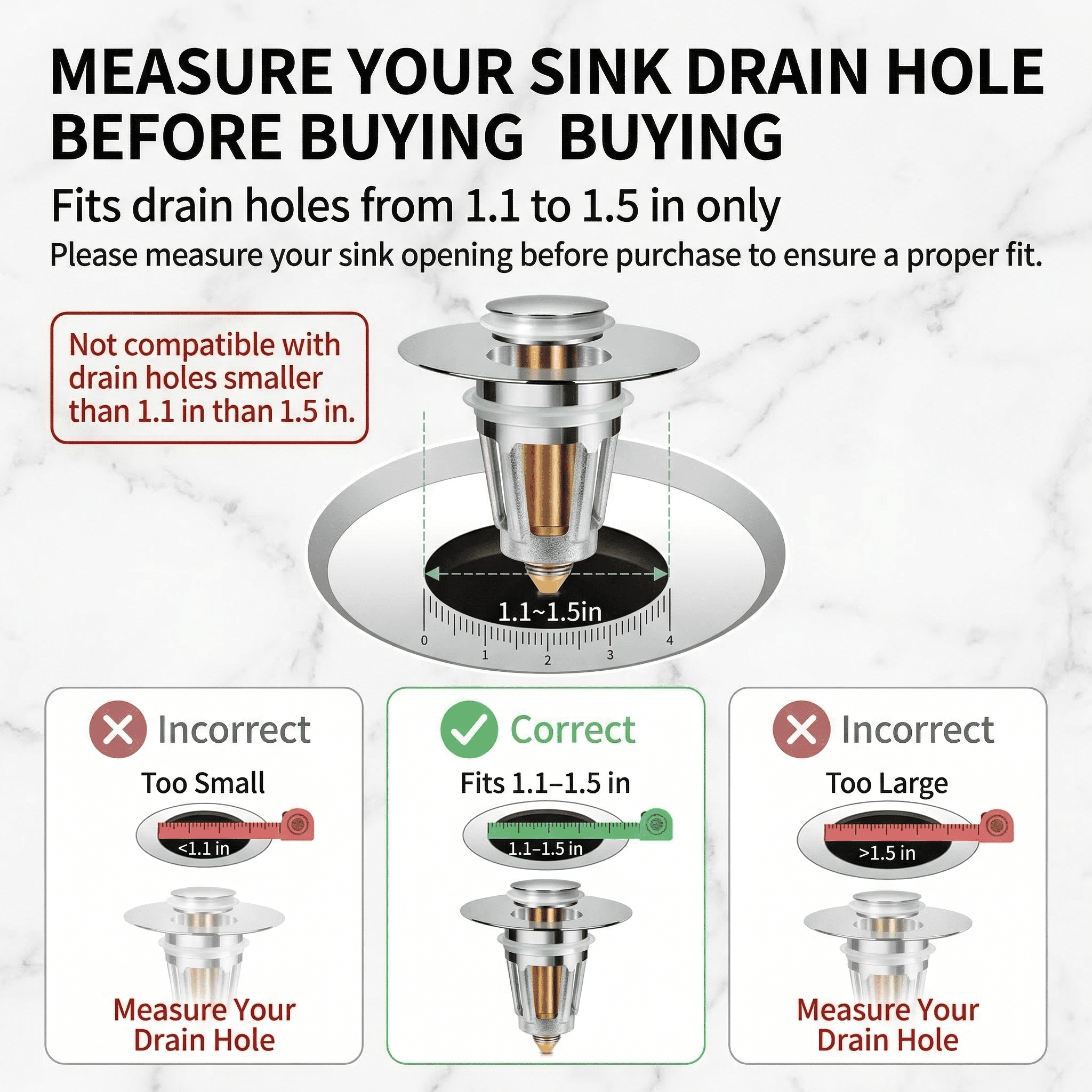 MEASURE YOUR SINK DRAIN HOLE BEFORE BUYING  BUYING

Fits drain holes from 1.1 to 1.5 in only

Please measure your sink opening before purchase to ensure a proper fit.

Not compatible with drain holes smaller than 1.1 in than 1.5 in.

1.1~1.5in

0 1 2 3 4

Incorrect

Too Small

<1.1 in

Measure Your Drain Hole

Correct

Fits 1.1–1.5 in

1.1–1.5 in

Incorrect

Too Large

>1.5 in

Measure Your Drain Hole