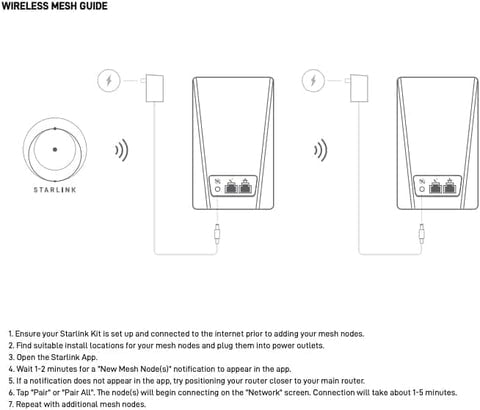 WIRELESS MESH GUIDE

STARLINK

1. Ensure your Starlink Kit is set up and connected to the internet prior to adding your mesh nodes.
2. Find suitable install locations for your mesh nodes and plug them into power outlets.
3. Open the Starlink App.
4. Wait 1-2 minutes for a "New Mesh Node(s)" notification to appear in the app.
5. If a notification does not appear in the app, try positioning your router closer to your main router.
6. Tap "Pair" or "Pair All". The node(s) will begin connecting on the "Network" screen. Connection will take about 1-5 minutes.
7. Repeat with additional mesh nodes.