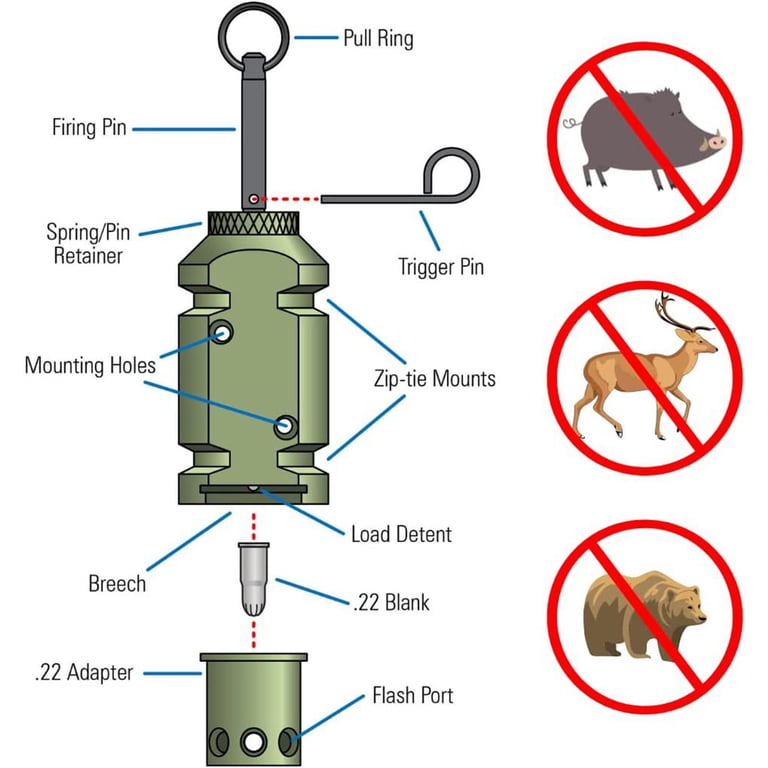 Pull Ring

Firing Pin

Spring/Pin Retainer

Trigger Pin

Mounting Holes

Zip-tie Mounts

Load Detent

Breech

.22 Blank

.22 Adapter

Flash Port