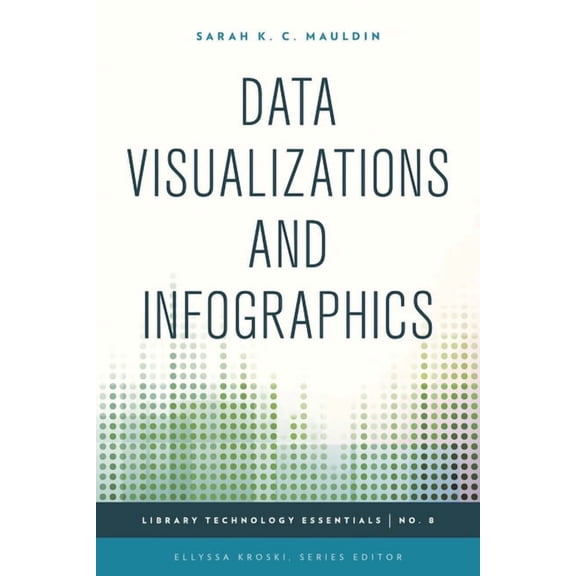 SARAH K. C. MAULDIN

DATA VISUALIZATIONS AND INFOGRAPHICS

LIBRARY TECHNOLOGY ESSENTIALS | NO. 8

ELLYSSA KROSKI, SERIES EDITOR