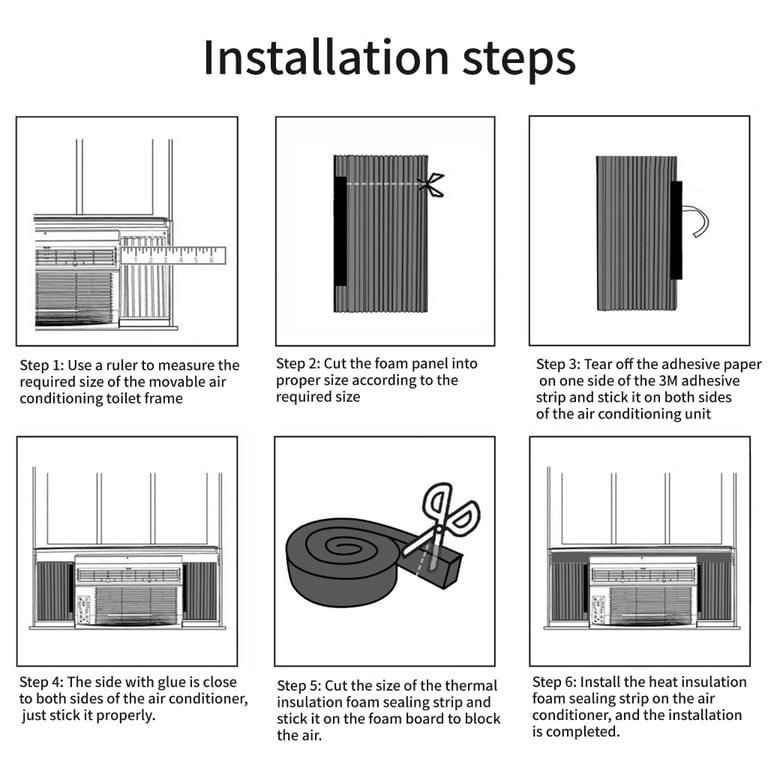 Installation steps

1 2 3 4 5 6

Step 1: Use a ruler to measure the required size of the movable air conditioning toilet frame

Step 2: Cut the foam panel into proper size according to the required size

Step 3: Tear off the adhesive paper on one side of the 3M adhesive strip and stick it on both sides of the air conditioning unit

Step 4: The side with glue is close to both sides of the air conditioner, just stick it properly.

Step 5: Cut the size of the thermal insulation foam sealing strip and stick it on the foam board to block the air.

Step 6: Install the heat insulation foam sealing strip on the air conditioner, and the installation is completed.