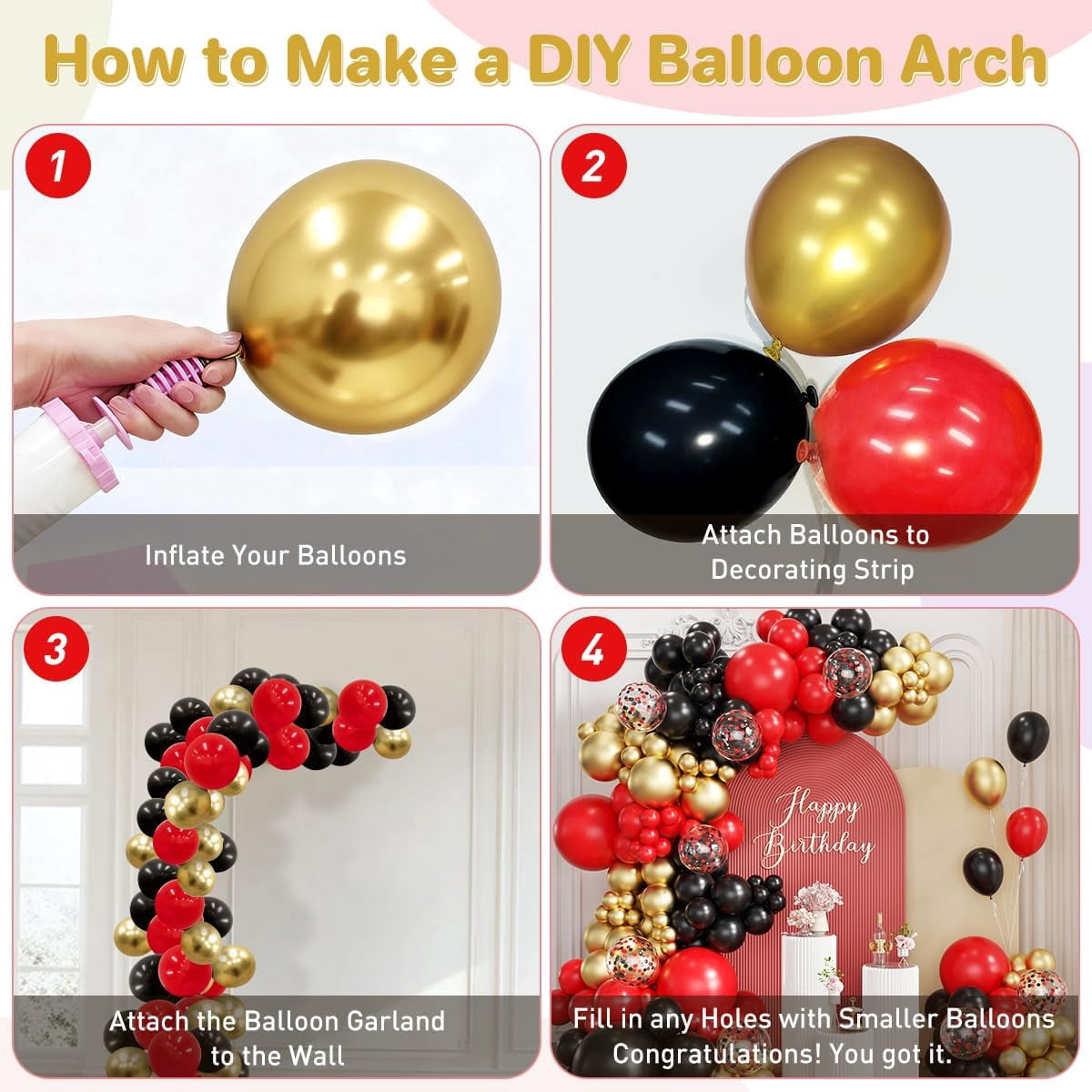 How to Make a DIY Balloon Arch

1

Inflate Your Balloons

2

Attach Balloons to Decorating Strip

3

Attach the Balloon Garland to the Wall

4

Happy Birthday

Fill in any Holes with Smaller Balloons Congratulations! You got it.