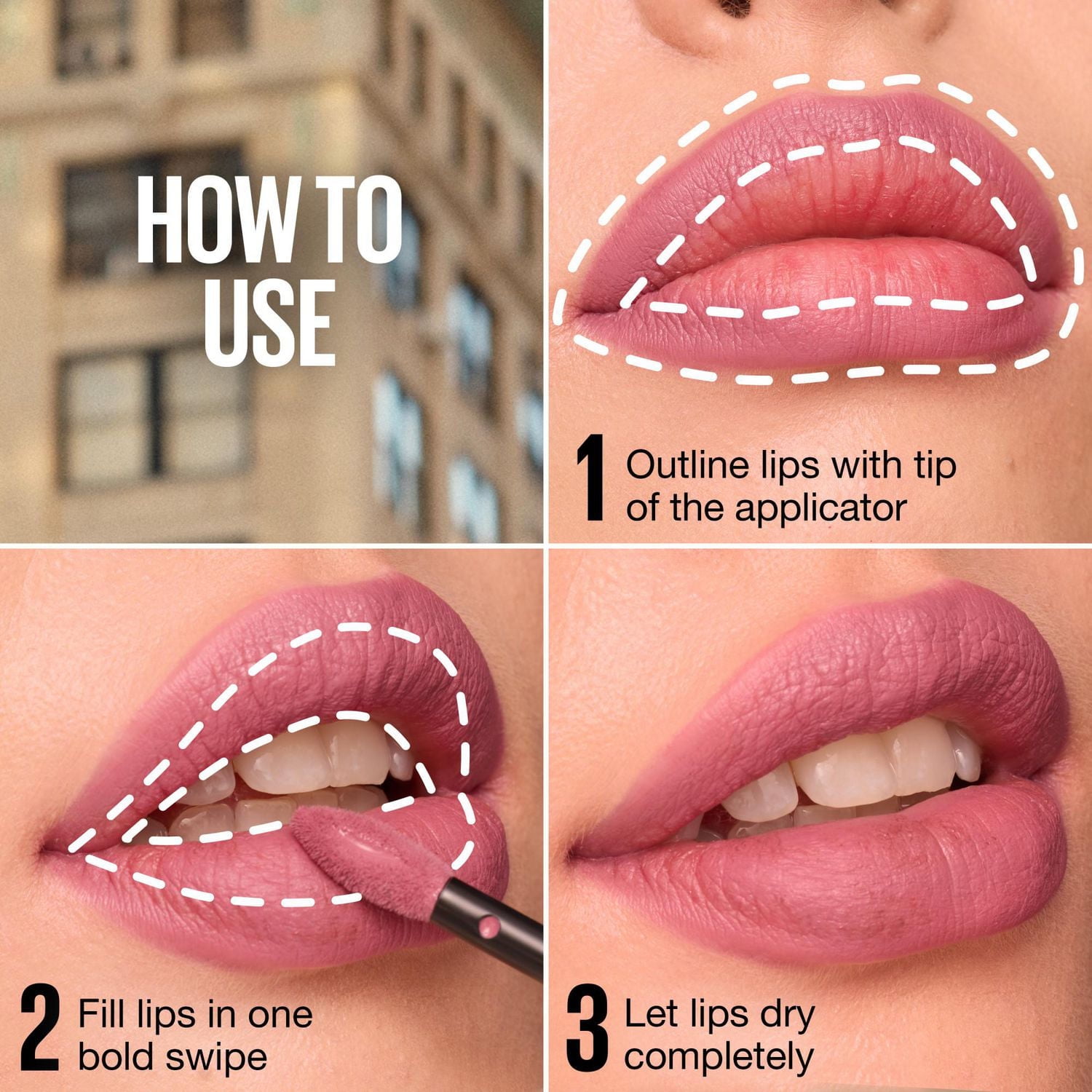 HOW TO USE

1 Outline lips with tip of the applicator

2 Fill lips in one bold swipe

3 Let lips dry completely