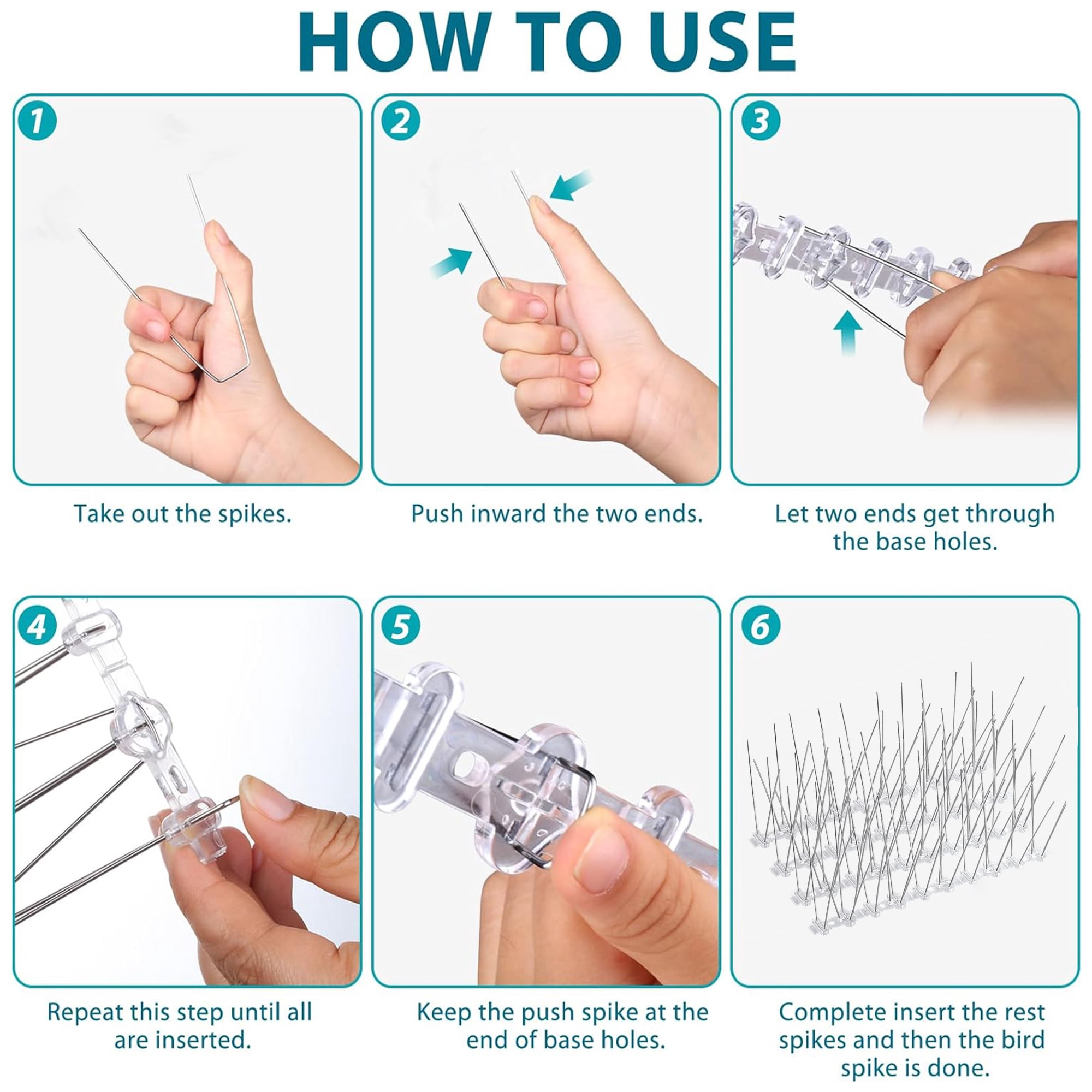 HOW TO USE

1

Take out the spikes.

2

Push inward the two ends.

3

Let two ends get through the base holes.

4

Repeat this step until all are inserted.

5

Keep the push spike at the end of base holes.

6

Complete insert the rest spikes and then the bird spike is done.