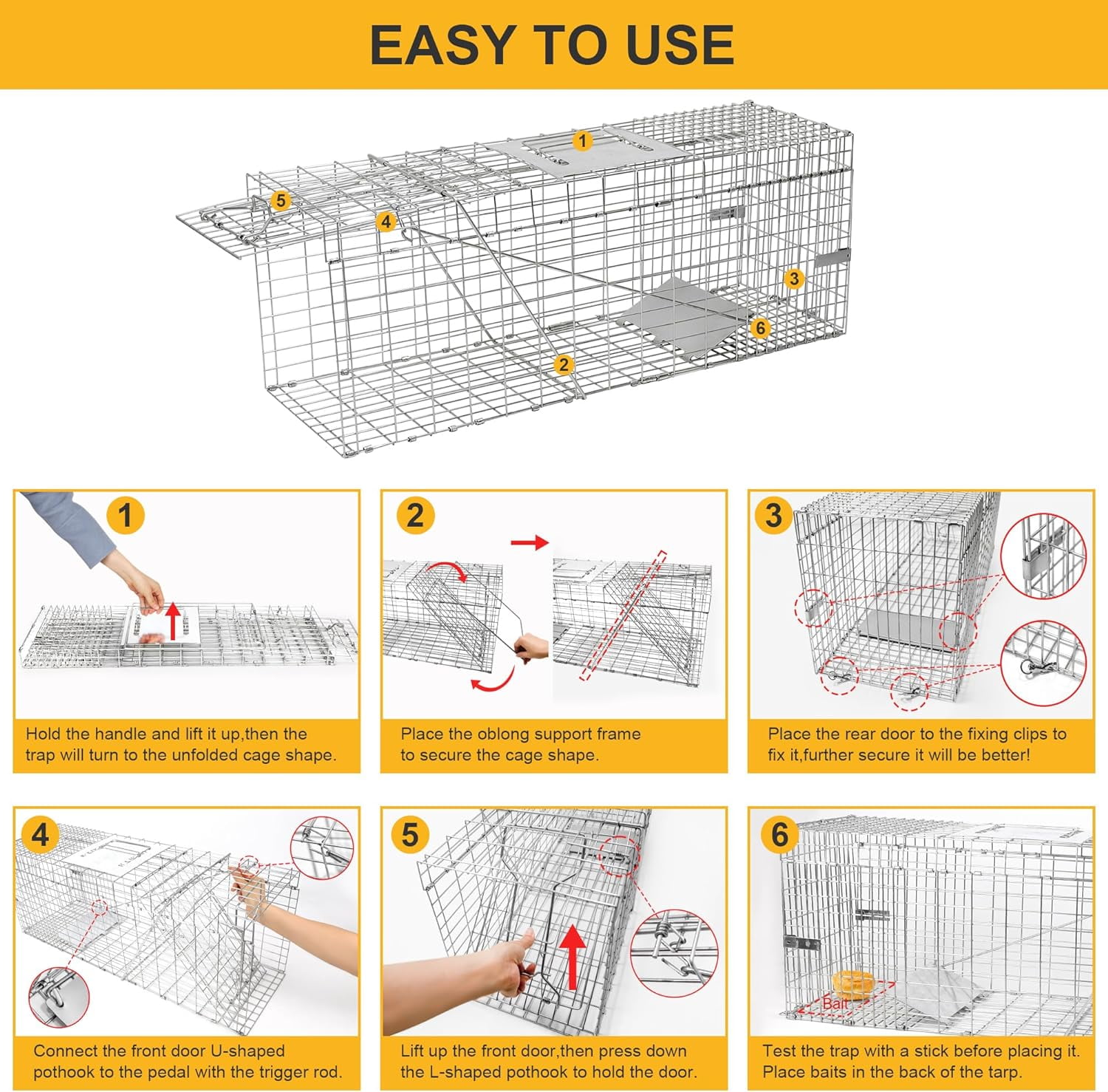 EASY TO USE

1
5
4
3
6
2

1
Hold the handle and lift it up,then the trap will turn to the unfolded cage shape.

2
Place the oblong support frame to secure the cage shape.

3
Place the rear door to the fixing clips to fix it,further secure it will be better!

4
Connect the front door U-shaped pothook to the pedal with the trigger rod.

5
Lift up the front door,then press down the L-shaped pothook to hold the door.

6
Bait
Test the trap with a stick before placing it. Place baits in the back of the tarp.