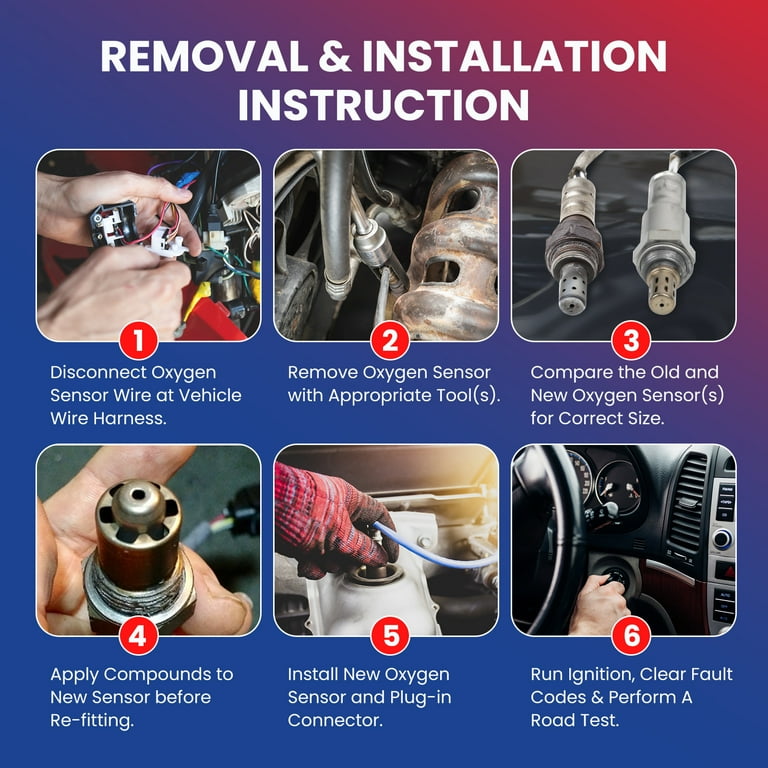 REMOVAL & INSTALLATION INSTRUCTION

1
Disconnect Oxygen Sensor Wire at Vehicle Wire Harness.

2
Remove Oxygen Sensor with Appropriate Tool(s).

3
Compare the Old and New Oxygen Sensor(s) for Correct Size.

4
Apply Compounds to New Sensor before Re-fitting.

5
Install New Oxygen Sensor and Plug-in Connector.

6
Run Ignition, Clear Fault Codes & Perform A Road Test.