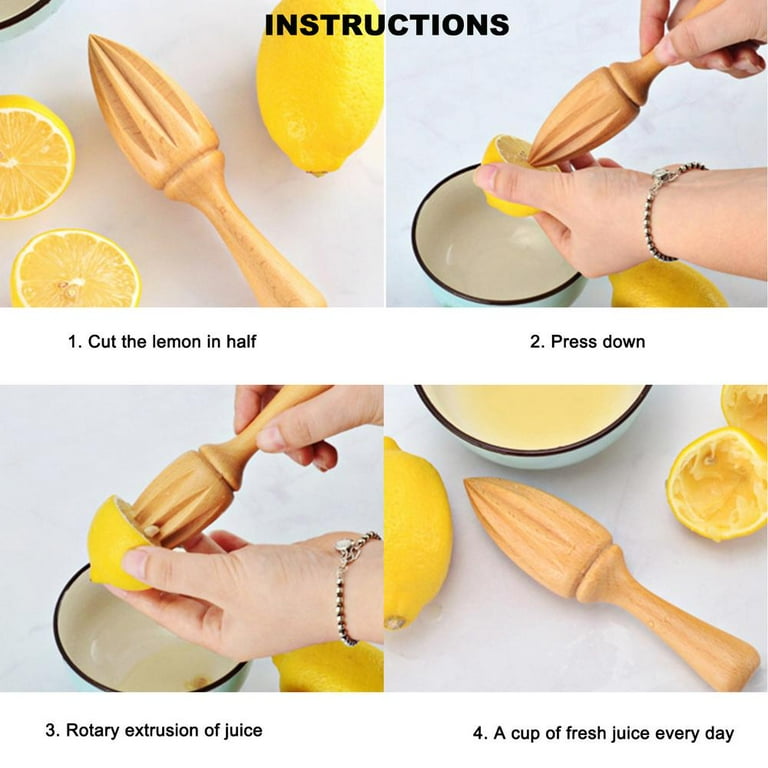 INSTRUCTIONS

1. Cut the lemon in half

2. Press down

3. Rotary extrusion of juice

4. A cup of fresh juice every day