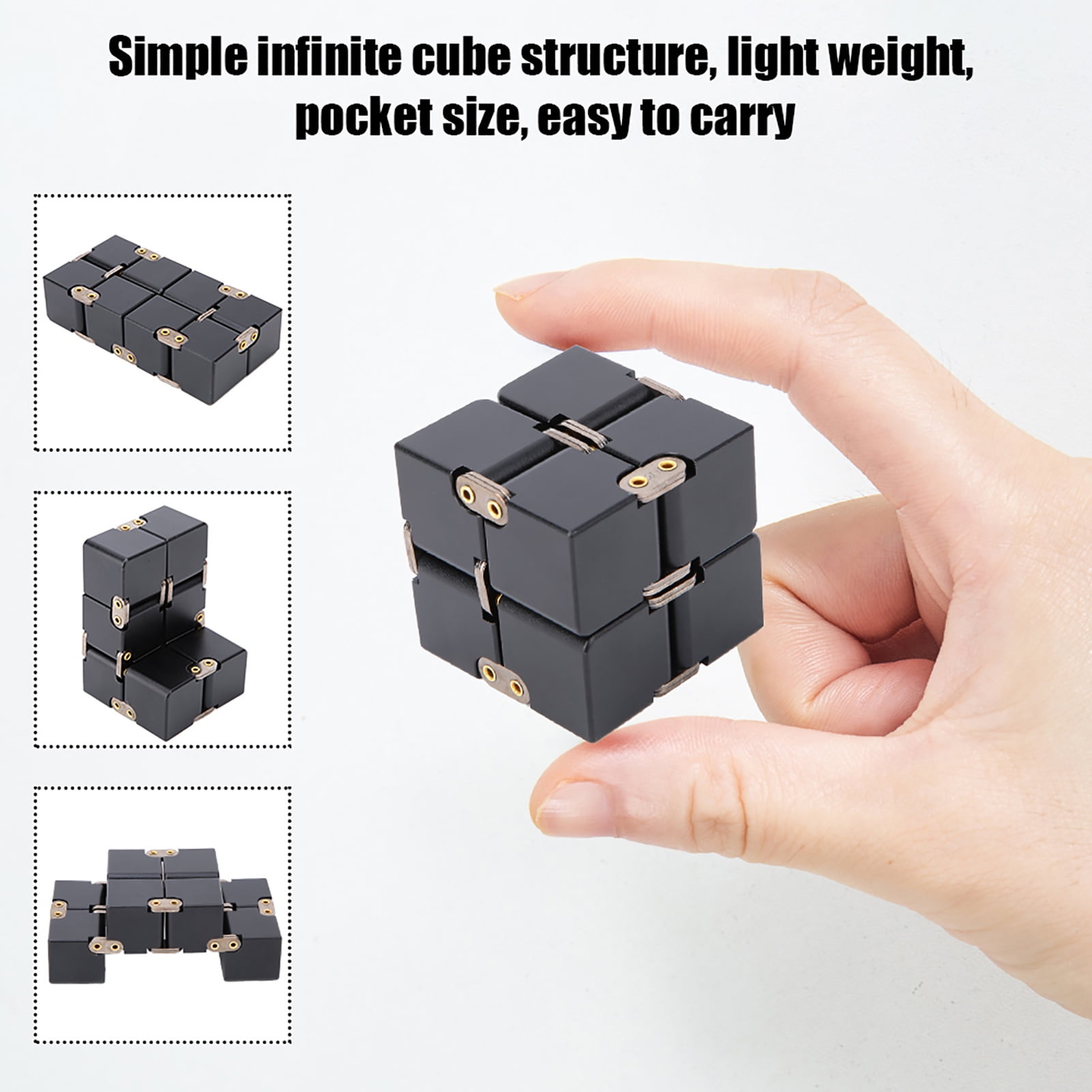 Simple infinite cube structure, light weight, pocket size, easy to carry