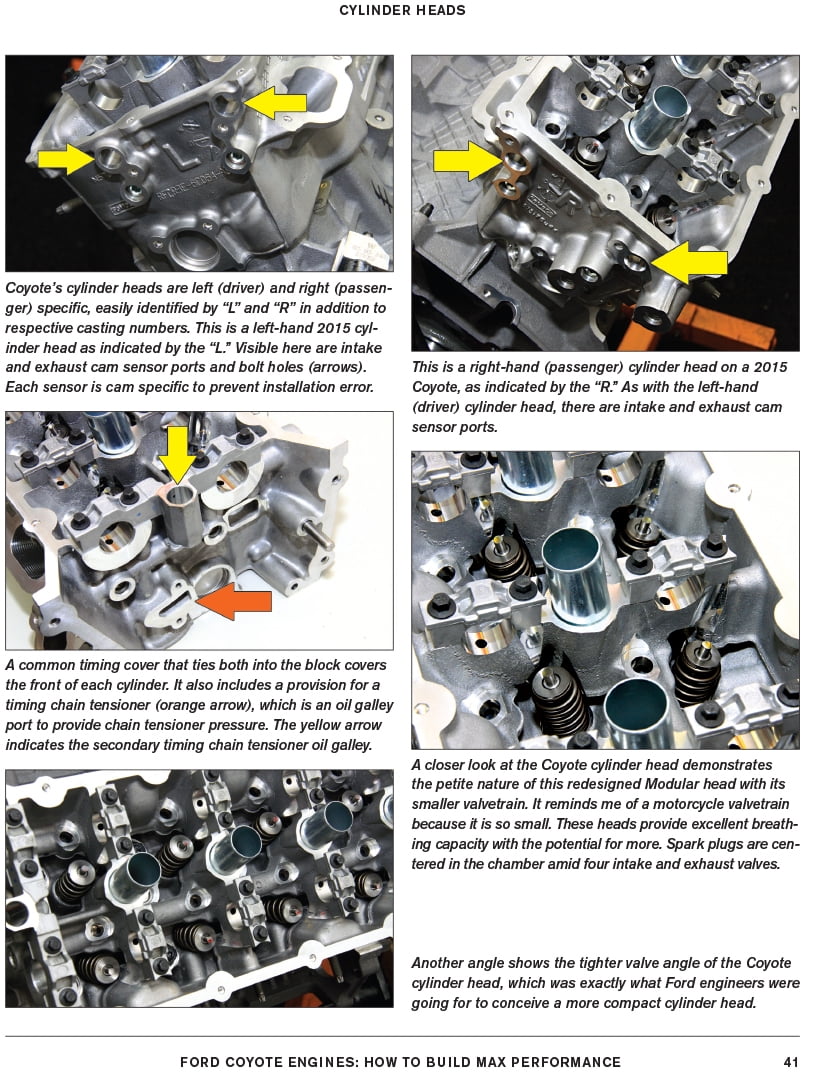 CYLINDER HEADS

Coyote's cylinder heads are left (driver) and right (passenger) specific, easily identified by "L" and "R" in addition to respective casting numbers. This is a left-hand 2015 cylinder head as indicated by the "L." Visible here are intake and exhaust cam sensor ports and bolt holes (arrows). Each sensor is cam specific to prevent installation error.

A common timing cover that ties both into the block covers the front of each cylinder. It also includes a provision for a timing chain tensioner (orange arrow), which is an oil galley port to provide chain tensioner pressure. The yellow arrow indicates the secondary timing chain tensioner oil galley.

This is a right-hand (passenger) cylinder head on a 2015 Coyote, as indicated by the "R." As with the left-hand (driver) cylinder head, there are intake and exhaust cam sensor ports.

A closer look at the Coyote cylinder head demonstrates the petite nature of this redesigned Modular head with its smaller valvetrain. It reminds me of a motorcycle valvetrain because it is so small. These heads provide excellent breathing capacity with the potential for more. Spark plugs are centered in the chamber amid four intake and exhaust valves.

Another angle shows the tighter valve angle of the Coyote cylinder head, which was exactly what Ford engineers were going for to conceive a more compact cylinder head.

FORD COYOTE ENGINES: HOW TO BUILD MAX PERFORMANCE 41