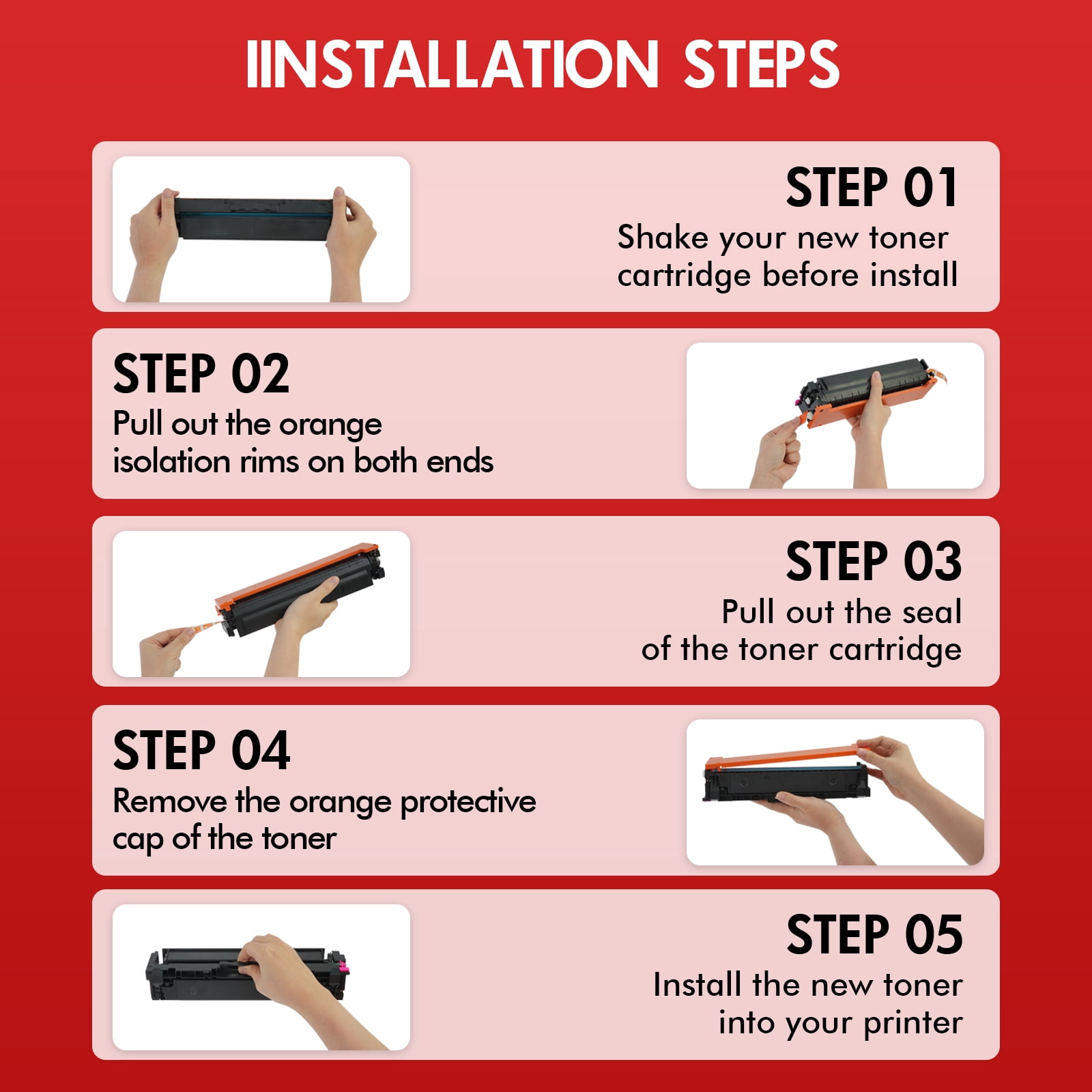 IINSTALLATION STEPS

STEP 01
Shake your new toner cartridge before install

STEP 02
Pull out the orange isolation rims on both ends

STEP 03
Pull out the seal of the toner cartridge

STEP 04
Remove the orange protective cap of the toner

STEP 05
Install the new toner into your printer