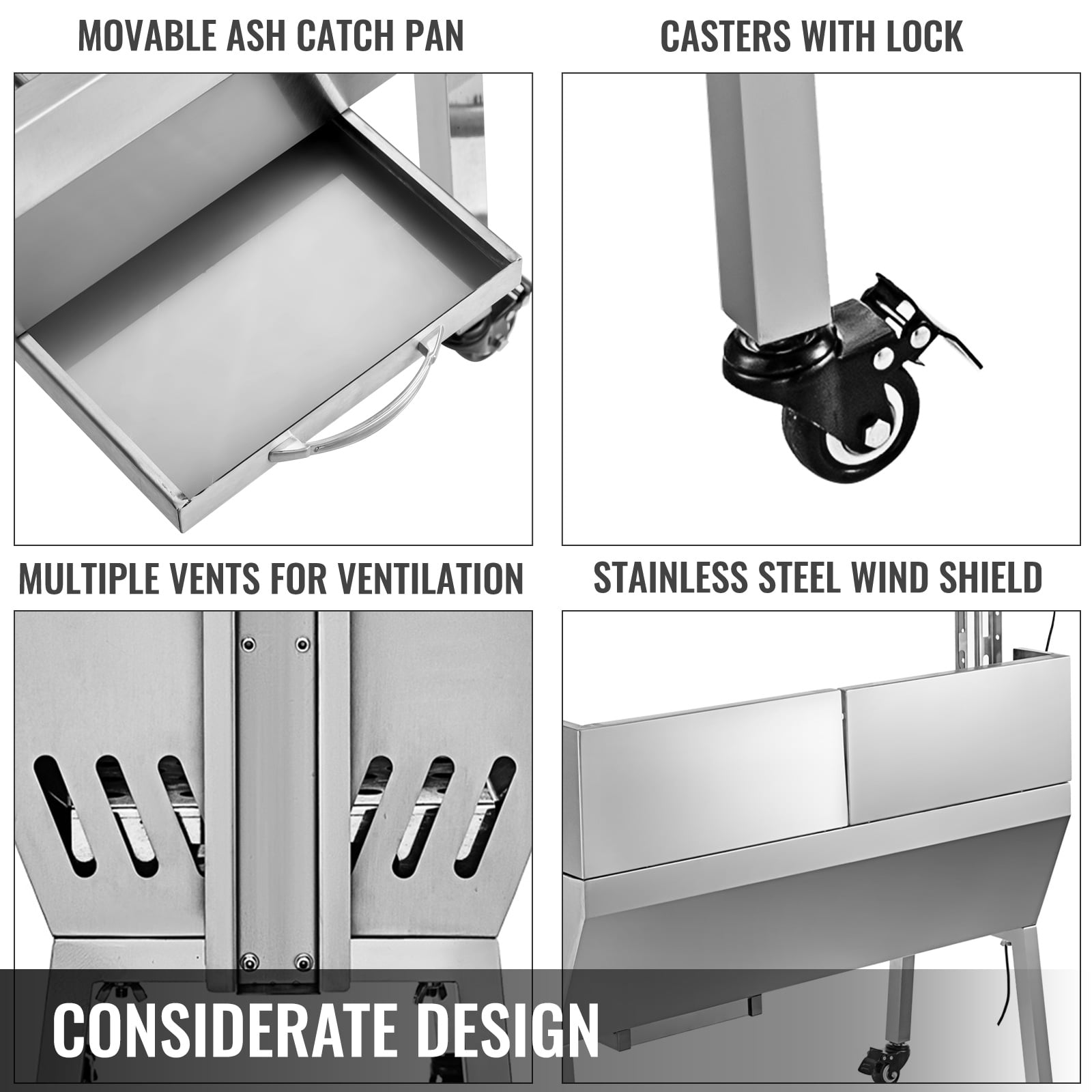 MOVABLE ASH CATCH PAN

CASTERS WITH LOCK

MULTIPLE VENTS FOR VENTILATION

STAINLESS STEEL WIND SHIELD

CONSIDERATE DESIGN