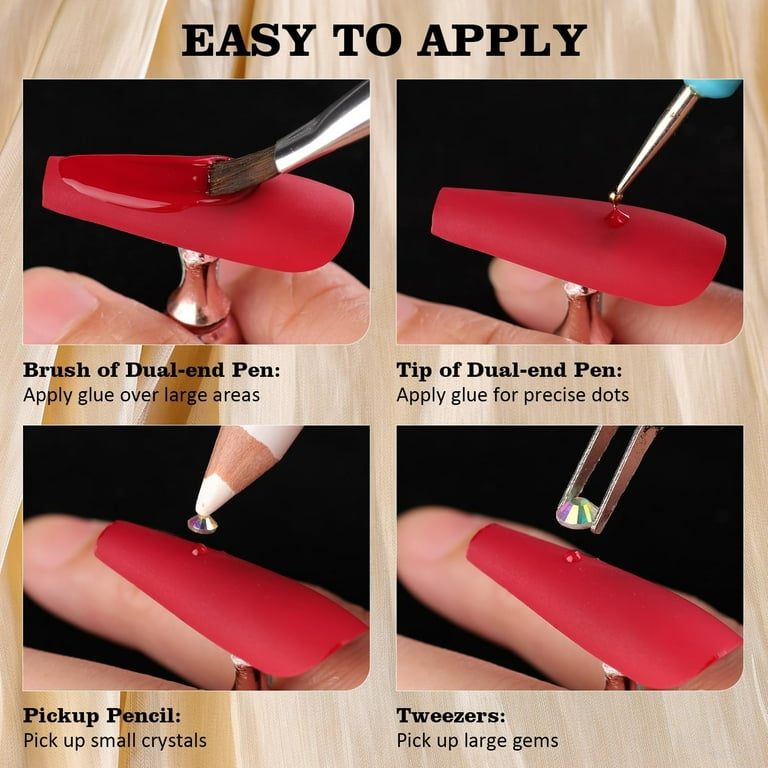 EASY TO APPLY

Brush of Dual-end Pen:
Apply glue over large areas

Tip of Dual-end Pen:
Apply glue for precise dots

Pickup Pencil:
Pick up small crystals

Tweezers:
Pick up large gems