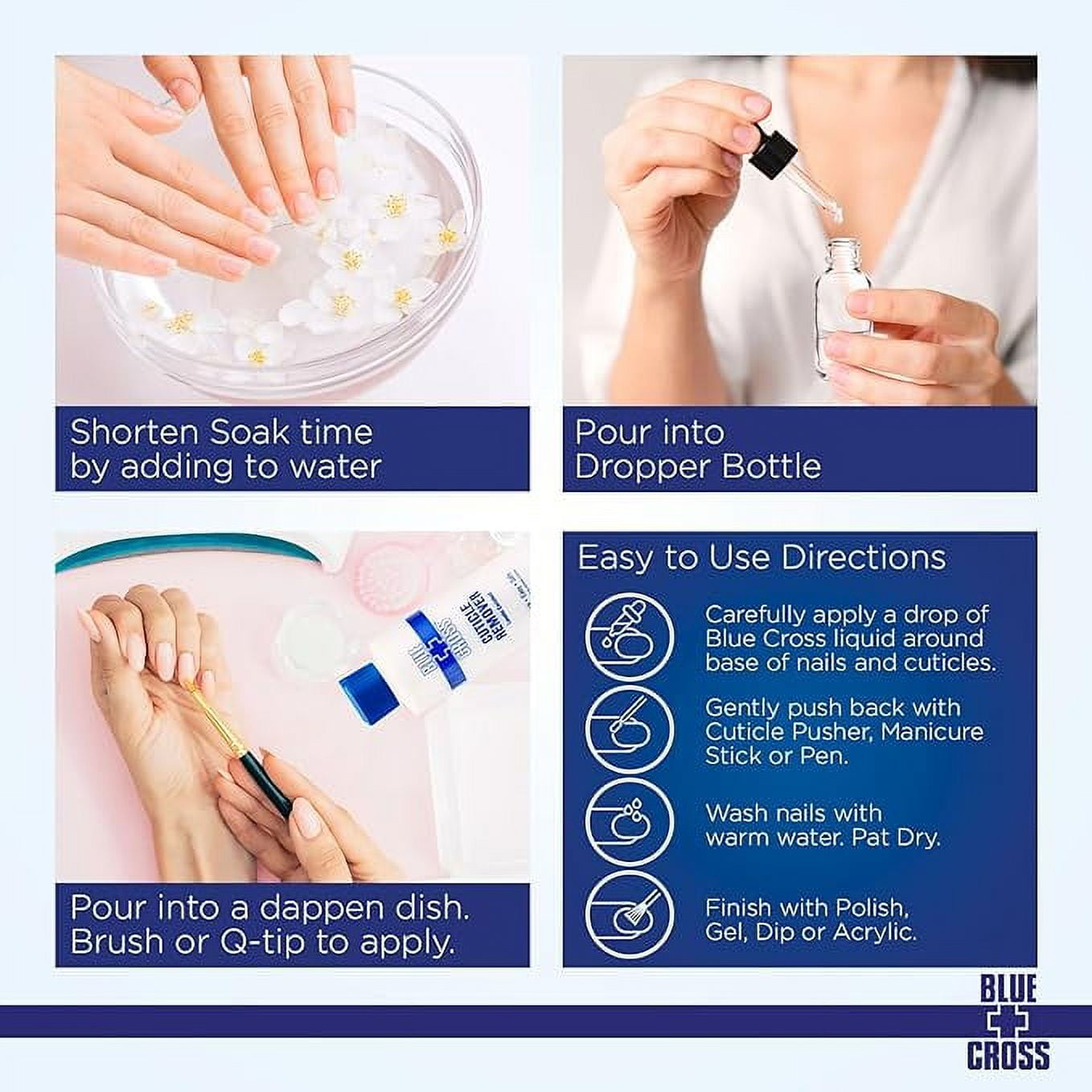 Shorten Soak time by adding to water

Pour into Dropper Bottle

BLUE CROSS CUTICLE REMOVER

Pour into a dappen dish. Brush or Q-tip to apply.

Easy to Use Directions

Carefully apply a drop of Blue Cross liquid around base of nails and cuticles.

Gently push back with Cuticle Pusher, Manicure Stick or Pen.

Wash nails with warm water. Pat Dry.

Finish with Polish, Gel, Dip or Acrylic.

BLUE CROSS