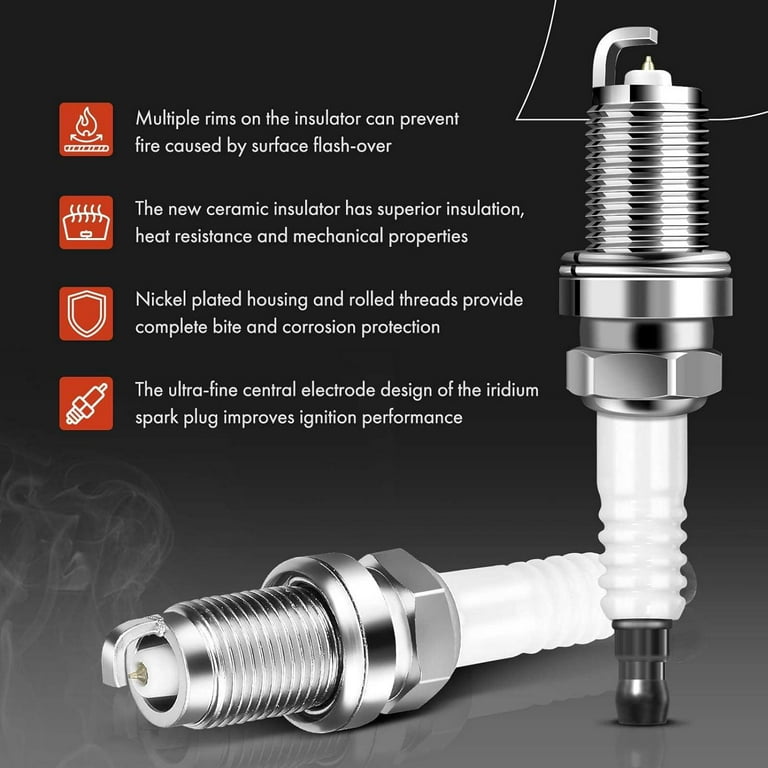 Multiple rims on the insulator can prevent fire caused by surface flash-over

The new ceramic insulator has superior insulation, heat resistance and mechanical properties

Nickel plated housing and rolled threads provide complete bite and corrosion protection

The ultra-fine central electrode design of the iridium spark plug improves ignition performance