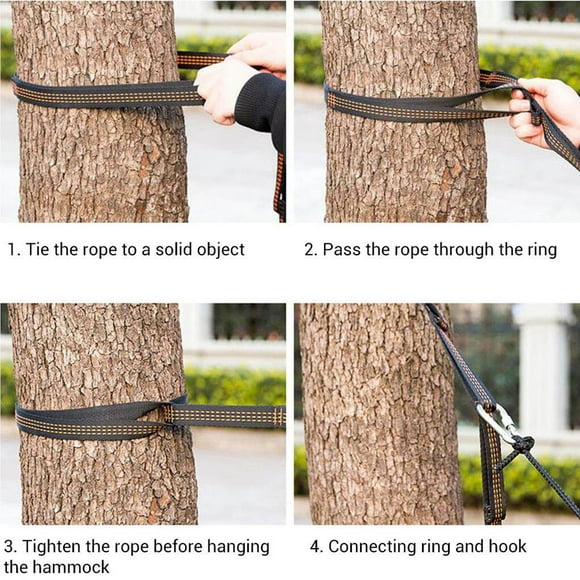 1. Tie the rope to a solid object

2. Pass the rope through the ring

3. Tighten the rope before hanging the hammock

4. Connecting ring and hook