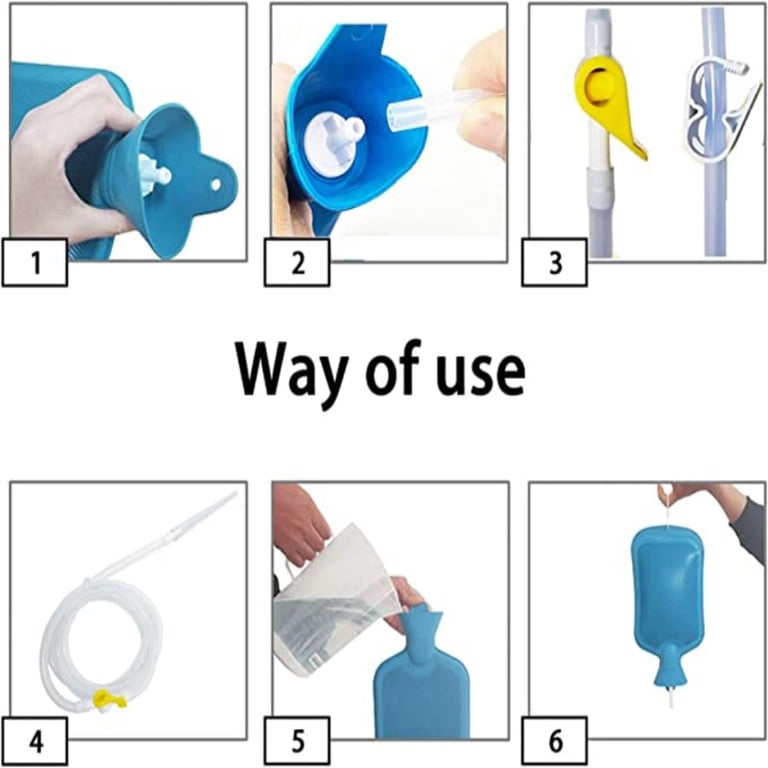 1

2

3

Way of use

4

5

6