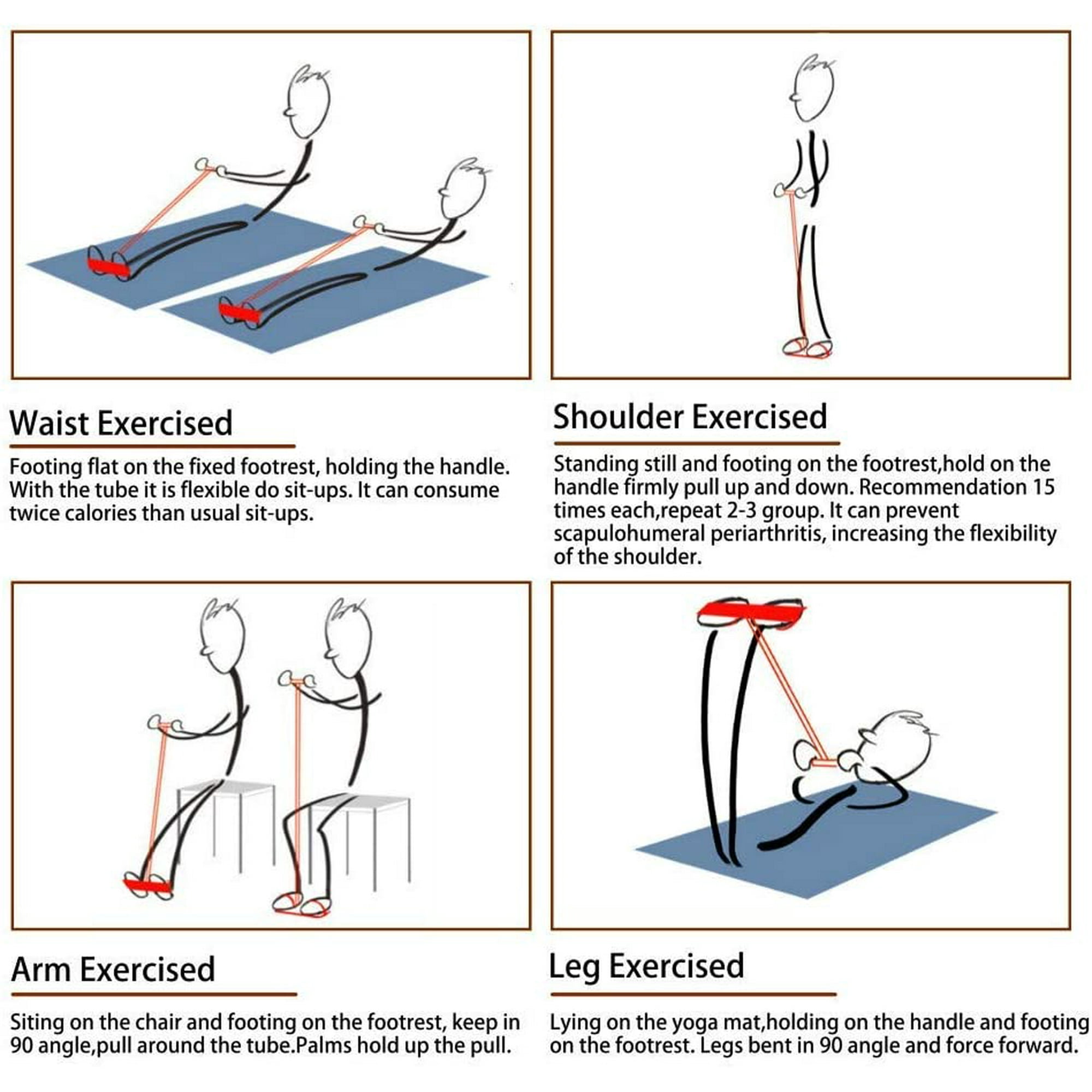 Waist Exercised

Footing flat on the fixed footrest, holding the handle. With the tube it is flexible do sit-ups. It can consume twice calories than usual sit-ups.

Shoulder Exercised

Standing still and footing on the footrest,hold on the handle firmly pull up and down. Recommendation 15 times each,repeat 2-3 group. It can prevent scapulohumeral periarthritis, increasing the flexibility of the shoulder.

Arm Exercised

Siting on the chair and footing on the footrest, keep in 90 angle,pull around the tube.Palms hold up the pull.

Leg Exercised

Lying on the yoga mat,holding on the handle and footing on the footrest. Legs bent in 90 angle and force forward.