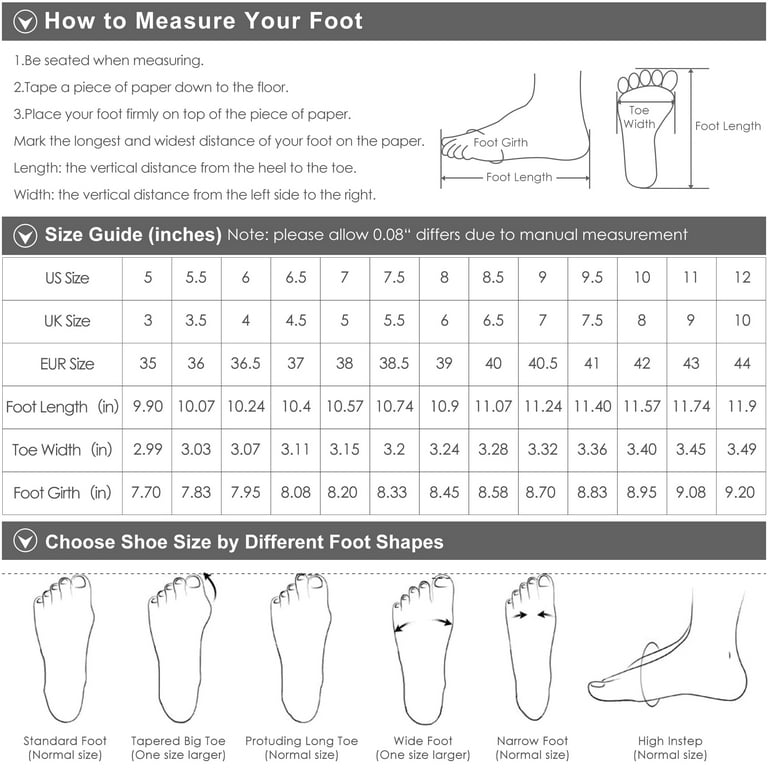 How to Measure Your Foot

1.Be seated when measuring.
2.Tape a piece of paper down to the floor.
3.Place your foot firmly on top of the piece of paper.
Mark the longest and widest distance of your foot on the paper.
Length: the vertical distance from the heel to the toe.
Width: the vertical distance from the left side to the right.

Foot Girth
Foot Length
Toe Width
Foot Length

Size Guide (inches) Note: please allow 0.08" differs due to manual measurement

| US Size | 5 | 5.5 | 6 | 6.5 | 7 | 7.5 | 8 | 8.5 | 9 | 9.5 | 10 | 11 | 12 |
|---|---|---|---|---|---|---|---|---|---|---|---|---|---|
| UK Size | 3 | 3.5 | 4 | 4.5 | 5 | 5.5 | 6 | 6.5 | 7 | 7.5 | 8 | 9 | 10 |
| EUR Size | 35 | 36 | 36.5 | 37 | 38 | 38.5 | 39 | 40 | 40.5 | 41 | 42 | 43 | 44 |
| Foot Length (in) | 9.90 | 10.07 | 10.24 | 10.4 | 10.57 | 10.74 | 10.9 | 11.07 | 11.24 | 11.40 | 11.57 | 11.74 | 11.9 |
| Toe Width (in) | 2.99 | 3.03 | 3.07 | 3.11 | 3.15 | 3.2 | 3.24 | 3.28 | 3.32 | 3.36 | 3.40 | 3.45 | 3.49 |
| Foot Girth (in) | 7.70 | 7.83 | 7.95 | 8.08 | 8.20 | 8.33 | 8.45 | 8.58 | 8.70 | 8.83 | 8.95 | 9.08 | 9.20 |

Choose Shoe Size by Different Foot Shapes

Standard Foot (Normal size)
Tapered Big Toe (One size larger)
Protuding Long Toe (Normal size)
Wide Foot (One size larger)
Narrow Foot (Normal size)
High Instep (Normal size)