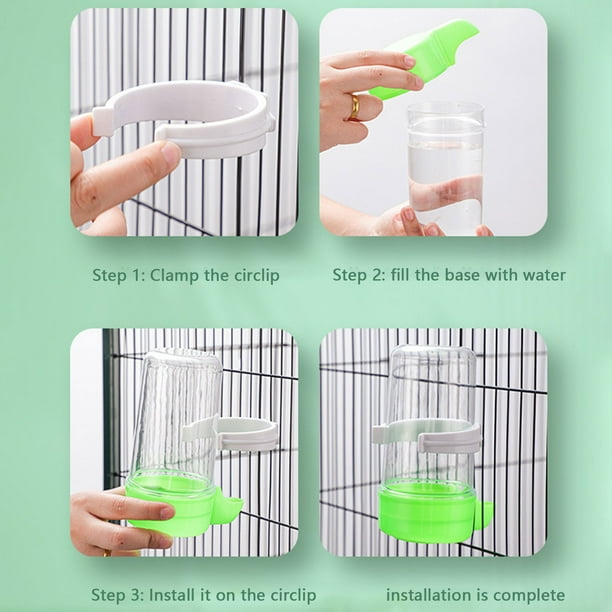 Step 1: Clamp the circlip

Step 2: fill the base with water

Step 3: Install it on the circlip

installation is complete