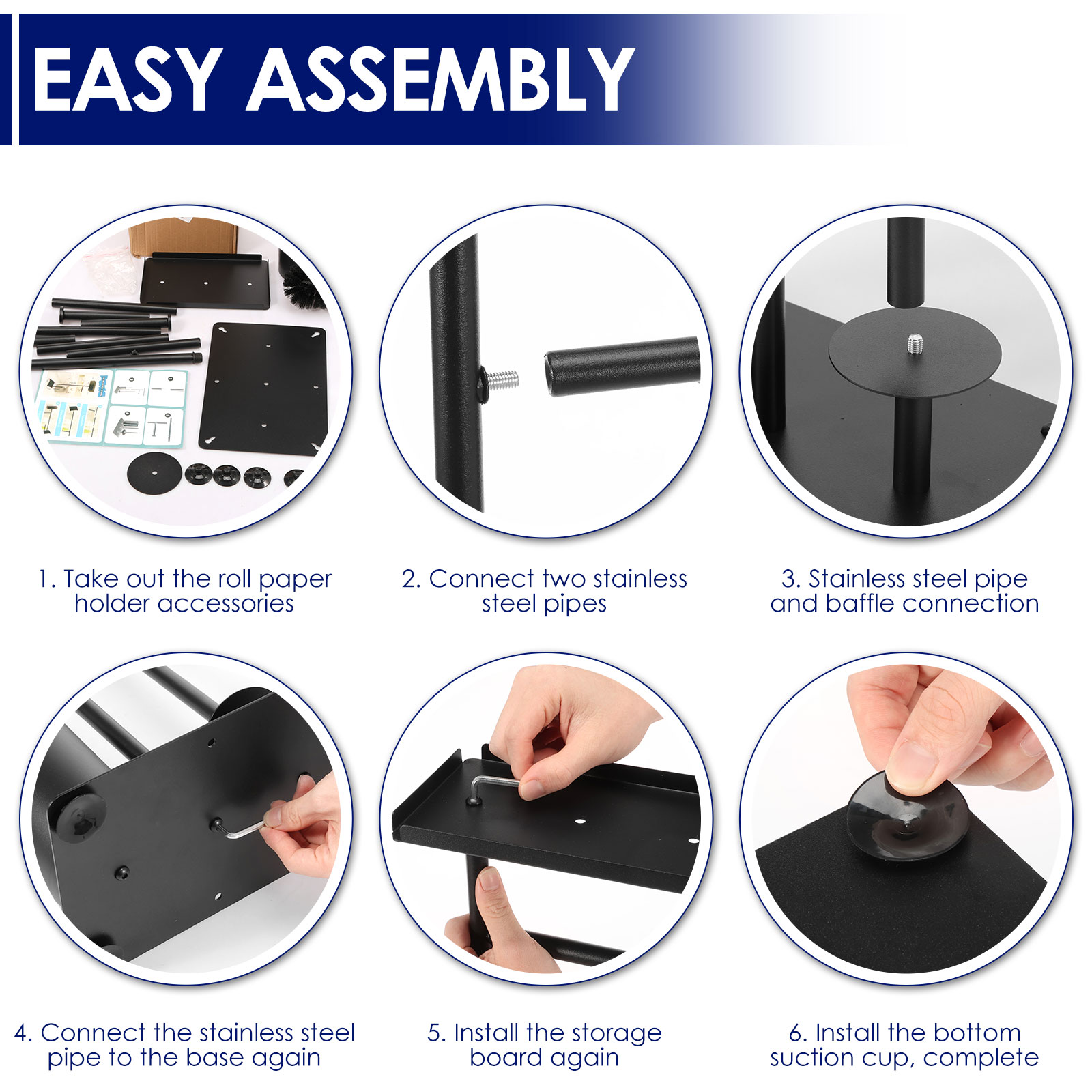 EASY ASSEMBLY

1. Take out the roll paper holder accessories

2. Connect two stainless steel pipes

3. Stainless steel pipe and baffle connection

4. Connect the stainless steel pipe to the base again

5. Install the storage board again

6. Install the bottom suction cup, complete