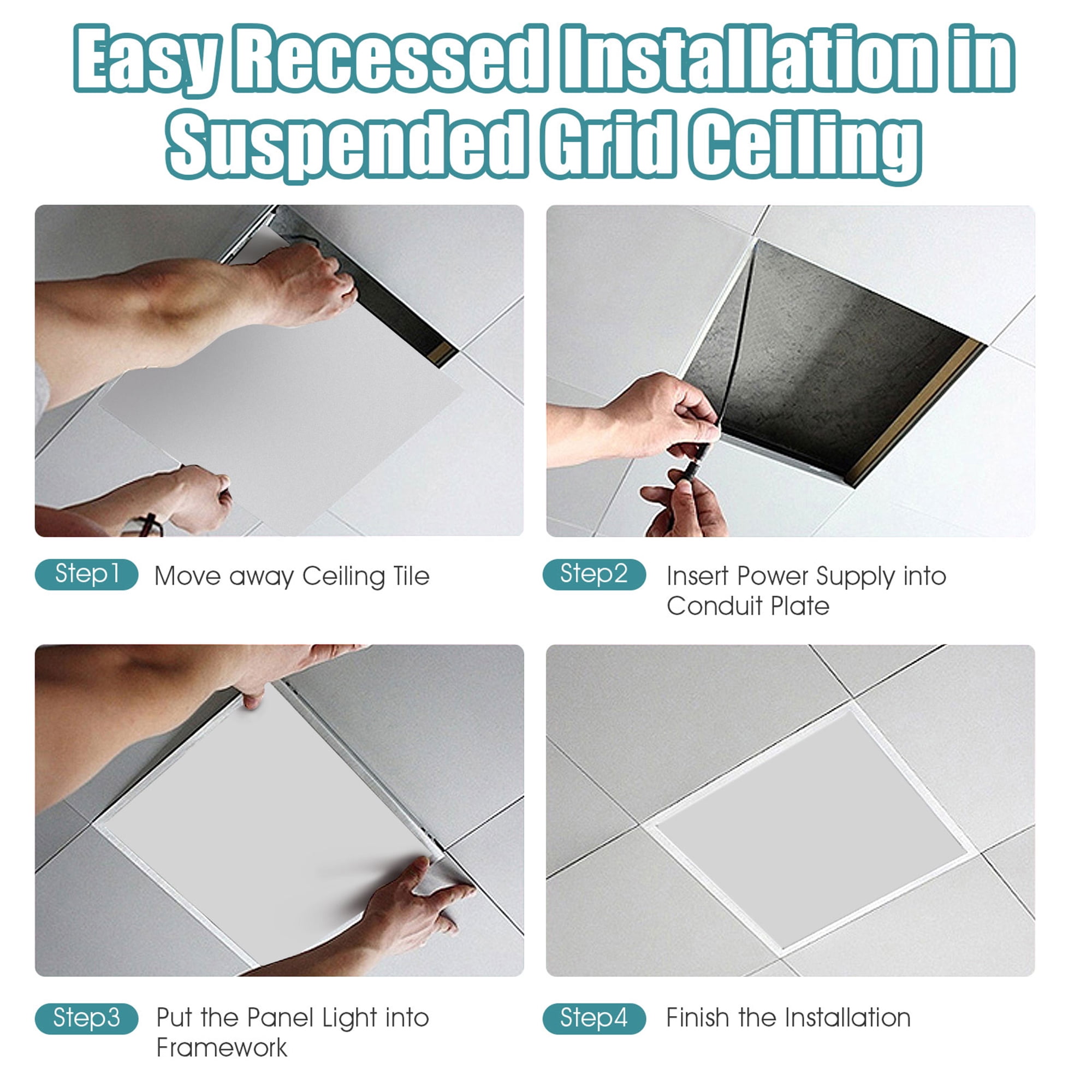 Easy Recessed Installation in Suspended Grid Ceiling

Step1 Move away Ceiling Tile

Step2 Insert Power Supply into Conduit Plate

Step3 Put the Panel Light into Framework

Step4 Finish the Installation